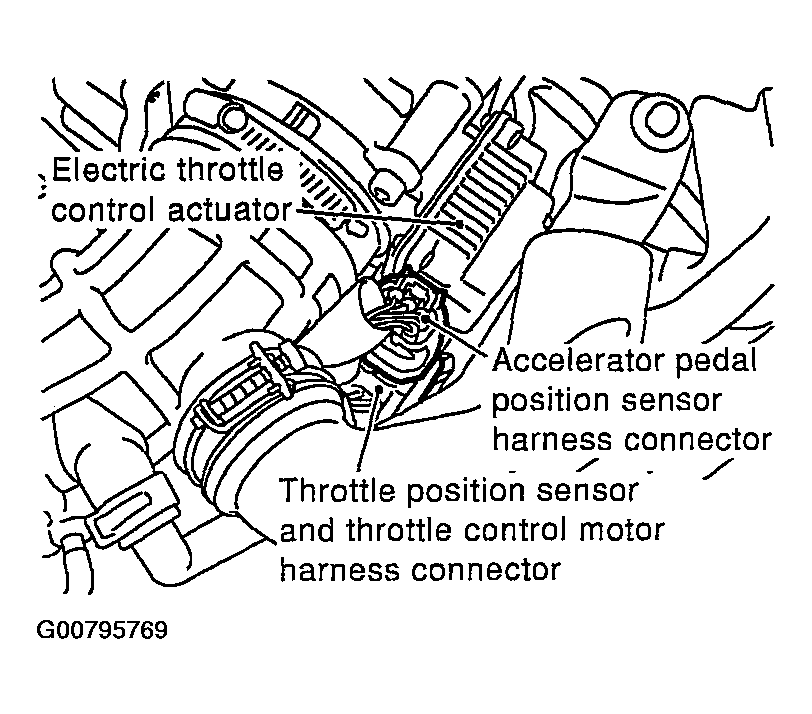 Electric throttle control actuator

Accelerator pedal position sensor harness connector

Throttle position sensor and throttle control motor harness connector

G00795769