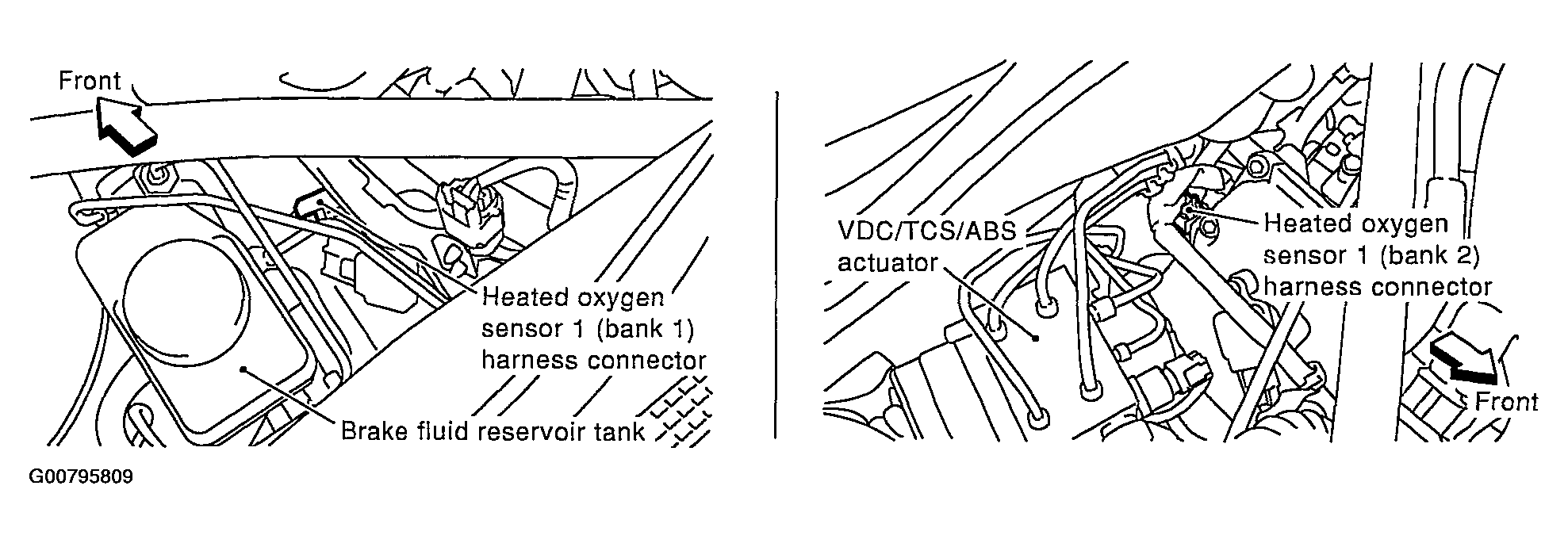 Front

Heated oxygen sensor 1 (bank 1) harness connector

Brake fluid reservoir tank

VDC/TCS/ABS actuator

Heated oxygen sensor 1 (bank 2) harness connector

Front

G00795809