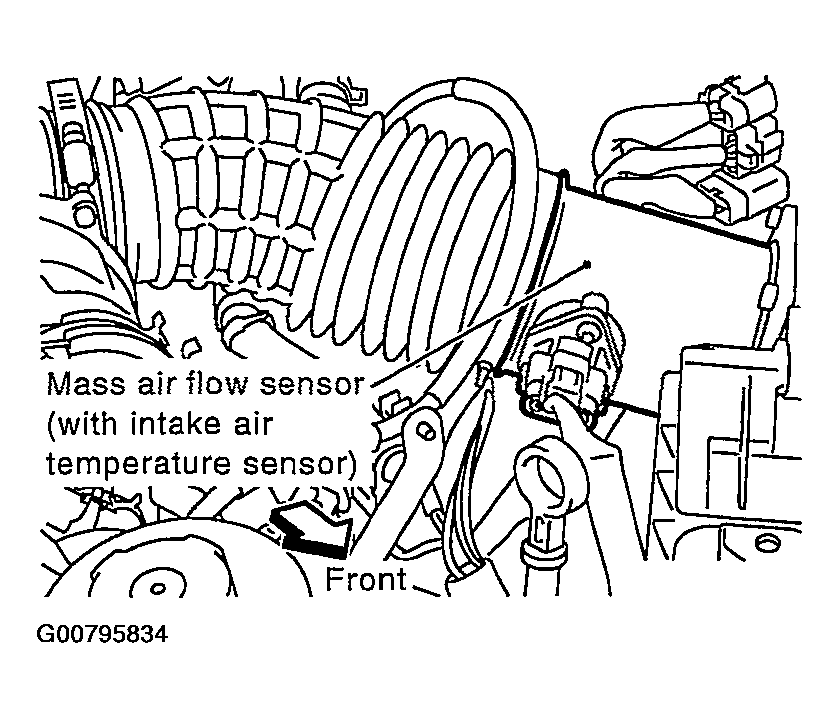 Mass air flow sensor
(with intake air
temperature sensor)

Front

G00795834