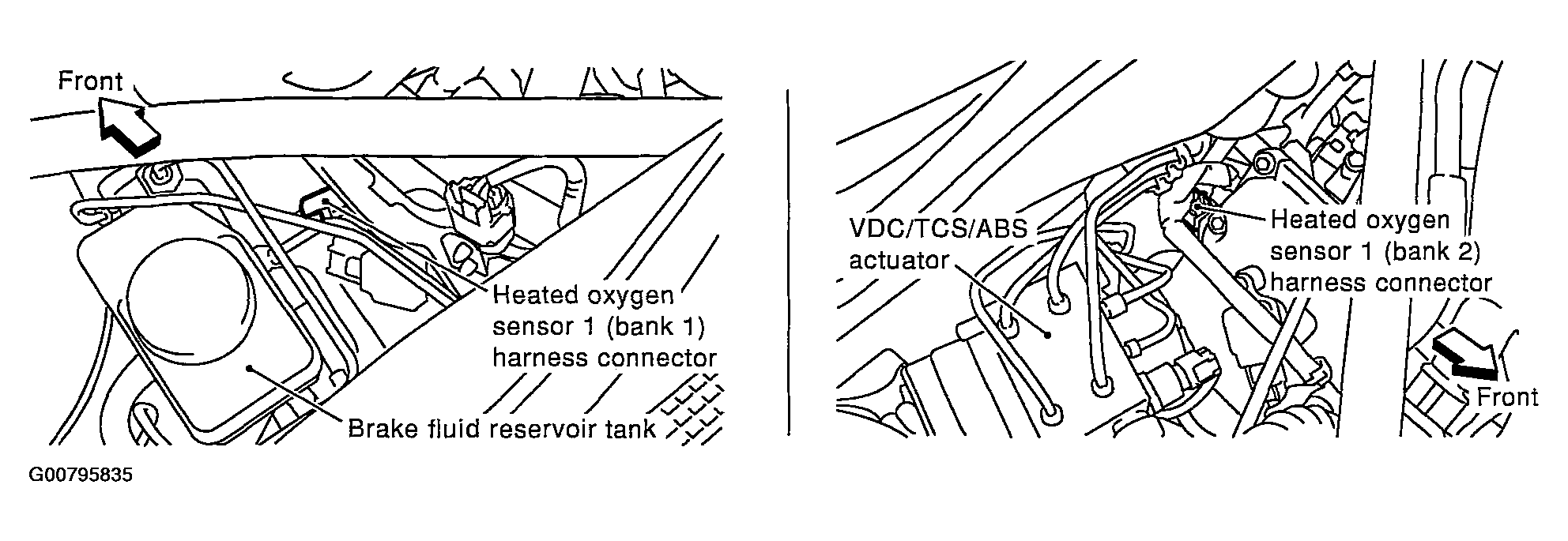 Front

Heated oxygen sensor 1 (bank 1) harness connector

Brake fluid reservoir tank

VDC/TCS/ABS actuator

Heated oxygen sensor 1 (bank 2) harness connector

Front

G00795835