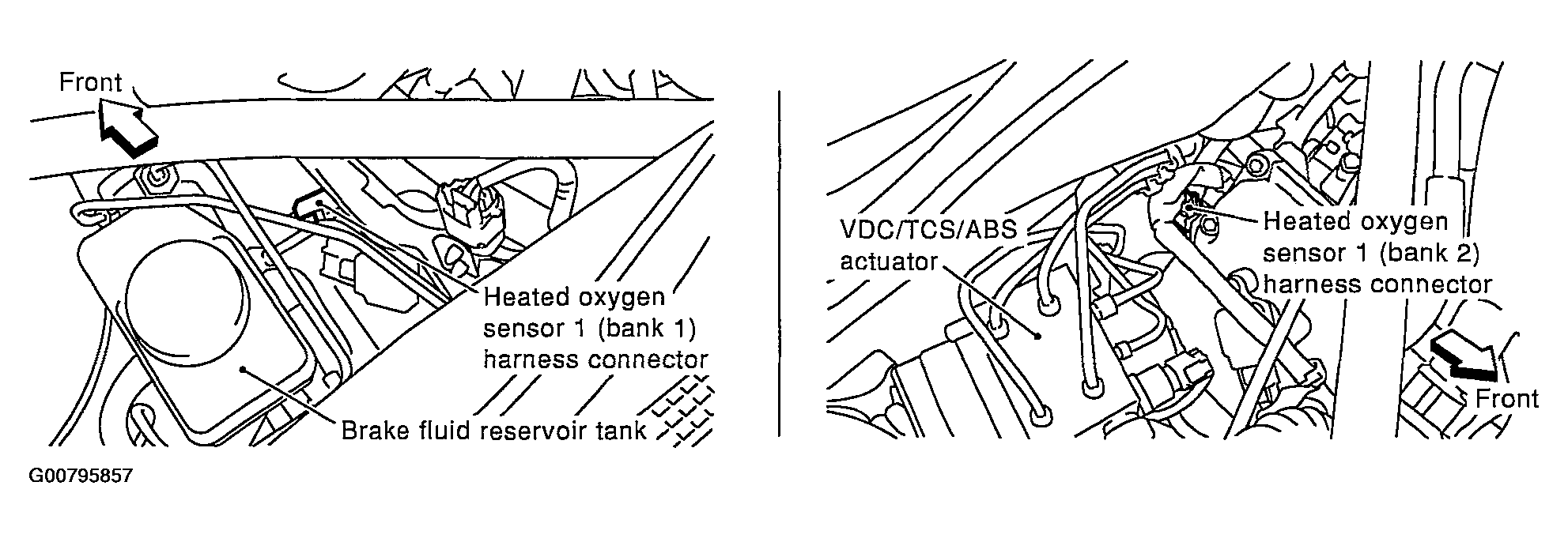 Front

Heated oxygen sensor 1 (bank 1) harness connector

Brake fluid reservoir tank

VDC/TCS/ABS actuator

Heated oxygen sensor 1 (bank 2) harness connector

Front

G00795857