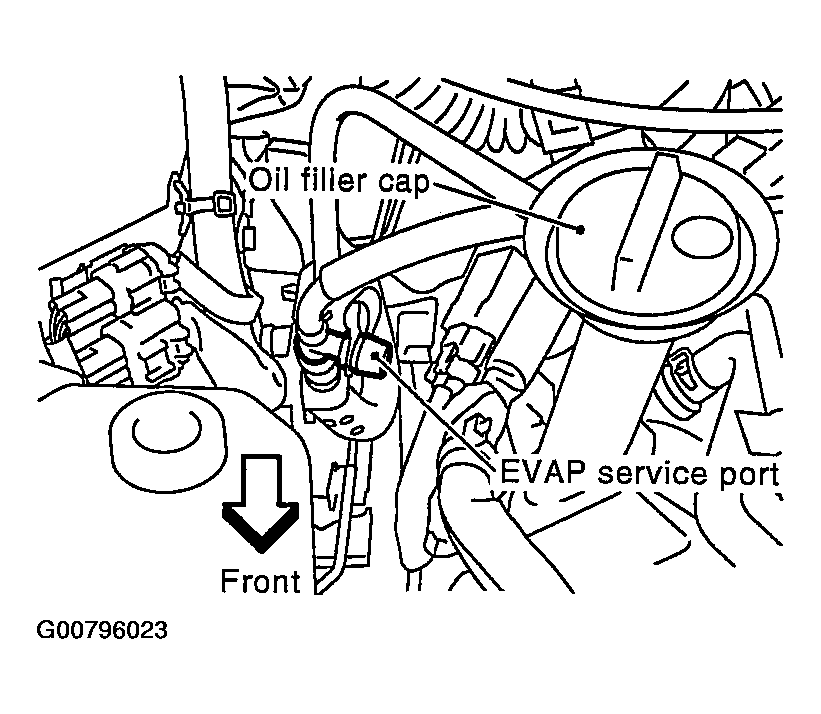 Oil filler cap

EVAP service port

Front

G00796023