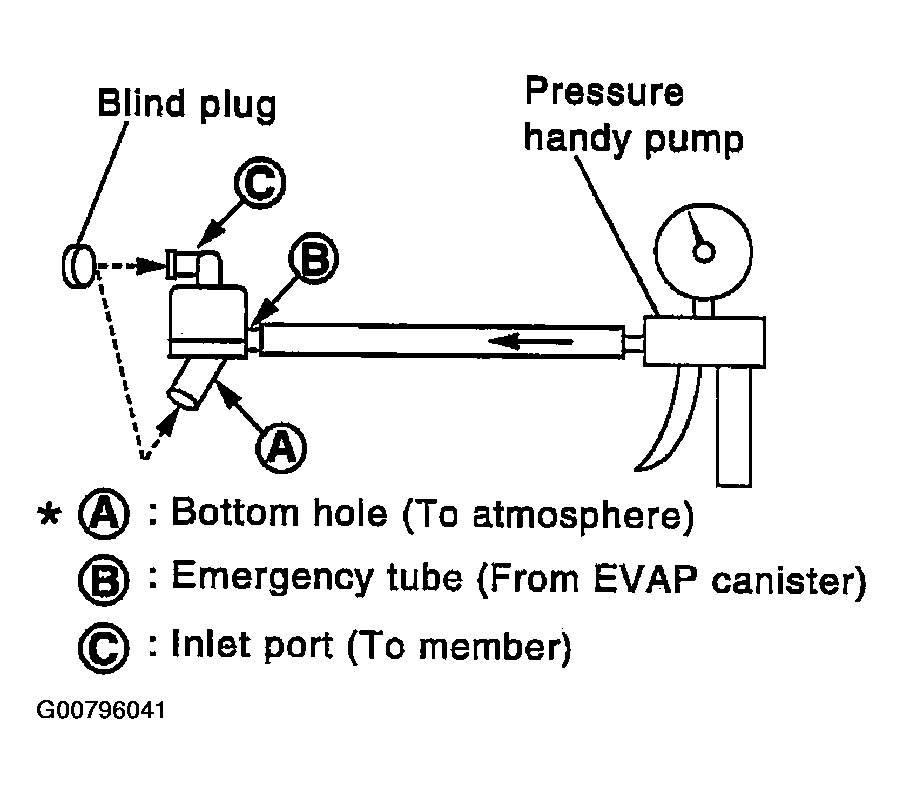 Blind plug

Pressure handy pump

C

B

A

* A : Bottom hole (To atmosphere)

B : Emergency tube (From EVAP canister)

C : Inlet port (To member)

G00796041