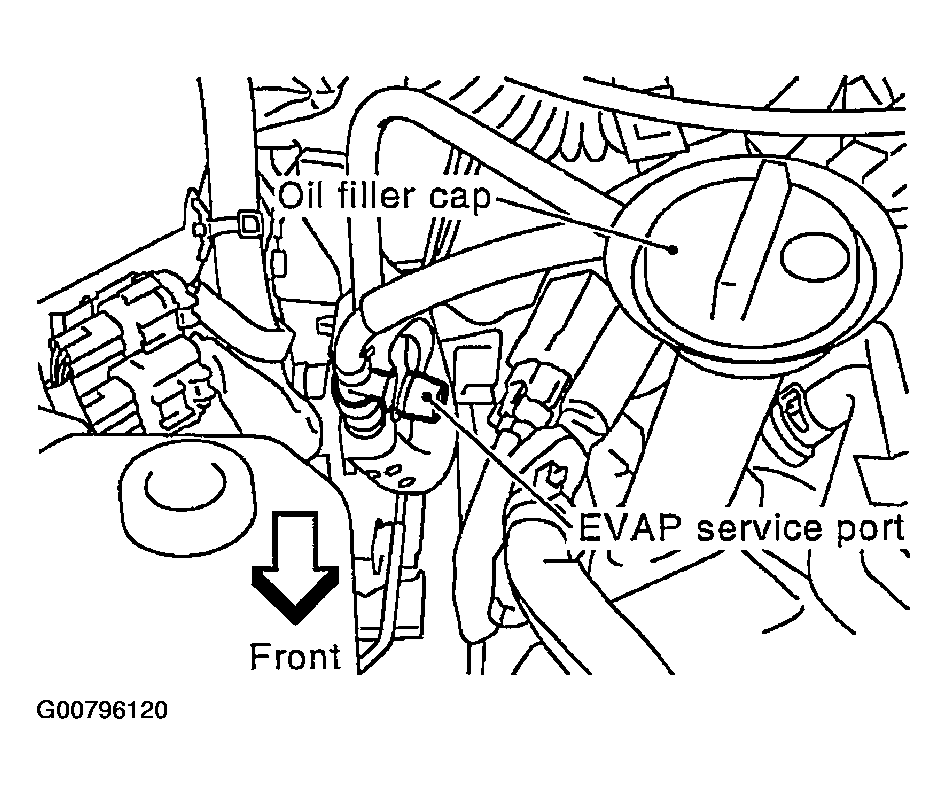 Oil filler cap
EVAP service port
Front
G00796120