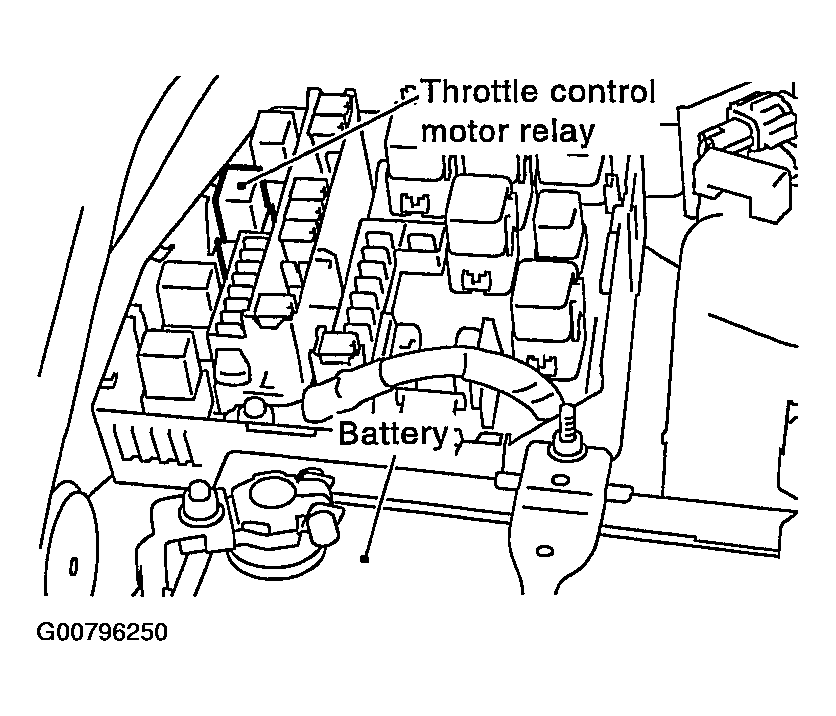 Throttle control motor relay

Battery

G00796250