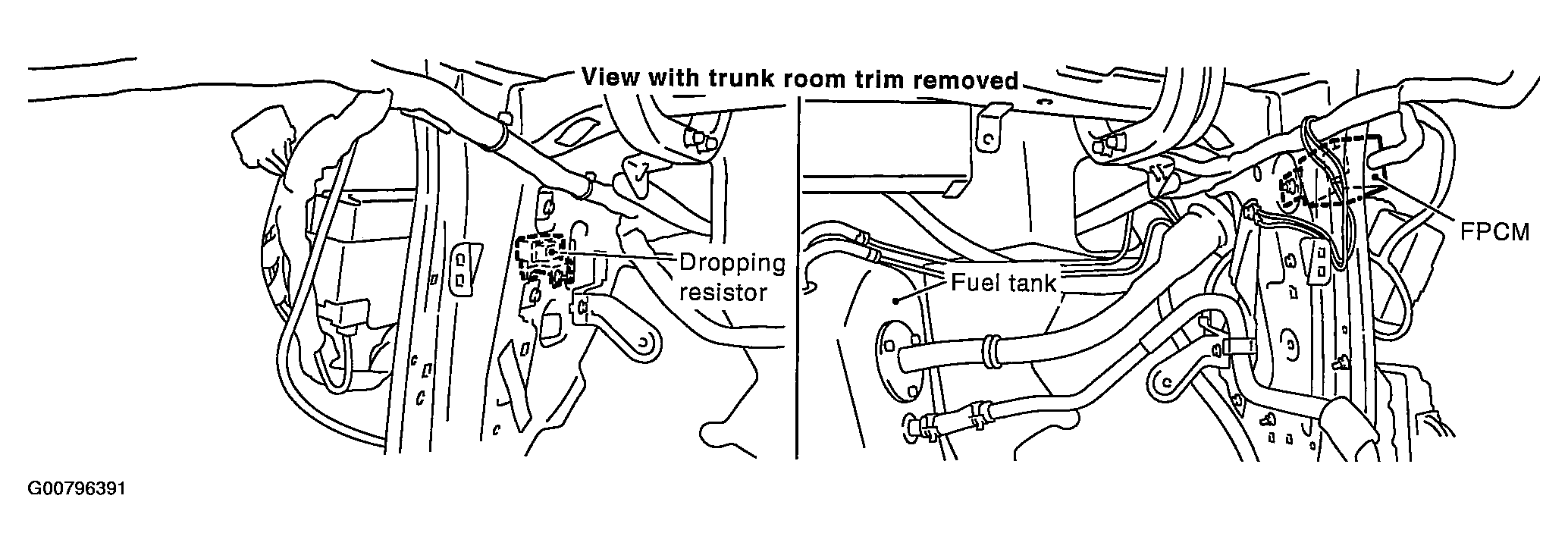 View with trunk room trim removed

Dropping resistor

Fuel tank

FPCM

G00796391