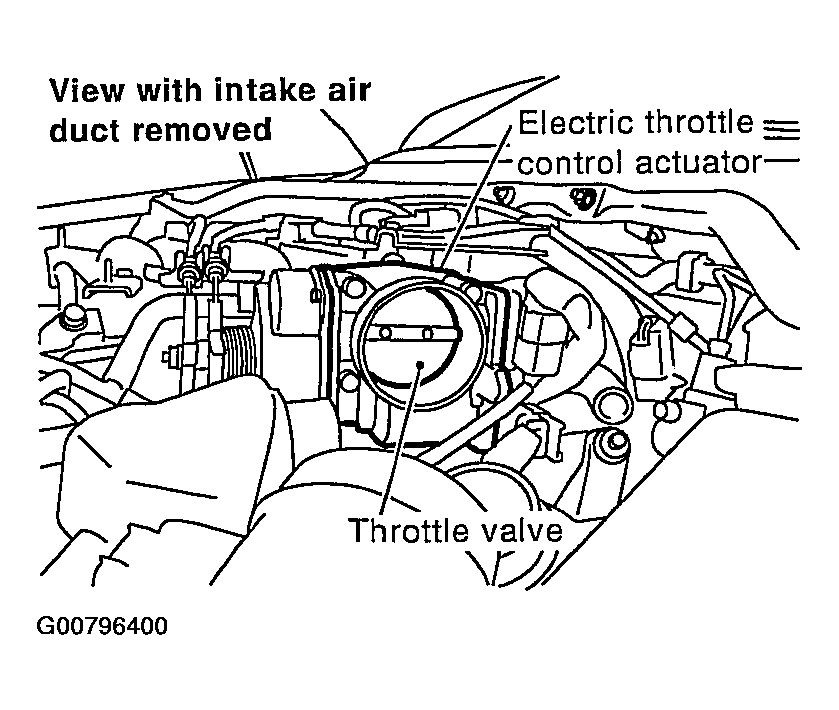 View with intake air duct removed

Electric throttle control actuator

Throttle valve

G00796400