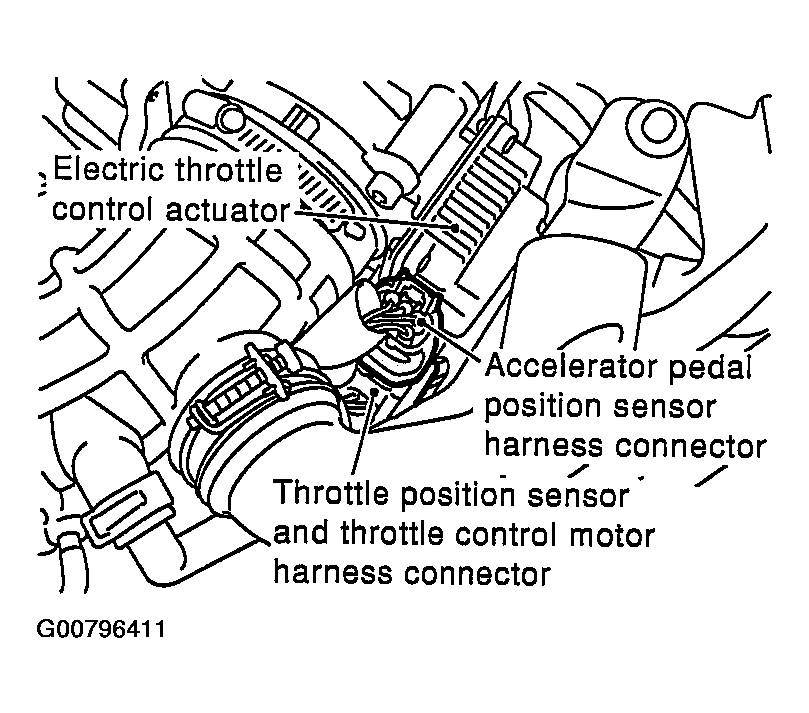 Electric throttle control actuator

Accelerator pedal position sensor harness connector

Throttle position sensor and throttle control motor harness connector

G00796411