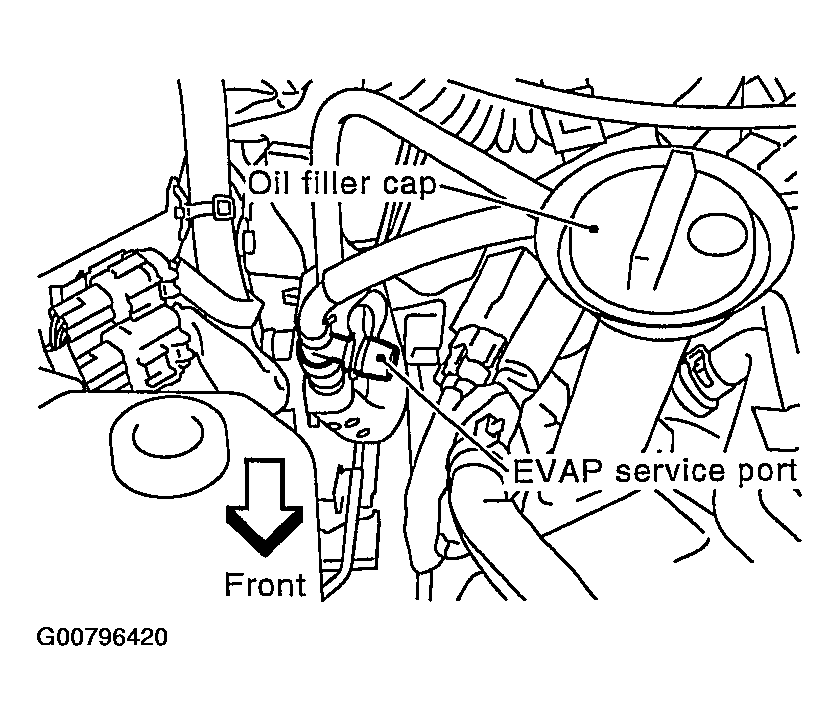 Oil filler cap

EVAP service port

Front

G00796420