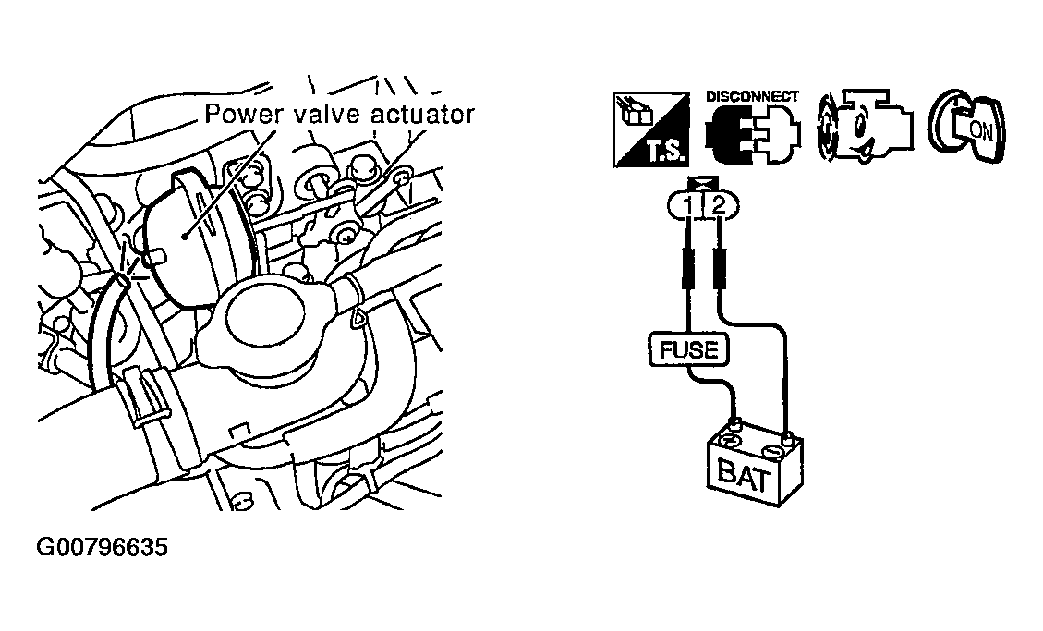 Power valve actuator

T.S.

DISCONNECT

ON

1

2

FUSE

BAT

G00796635