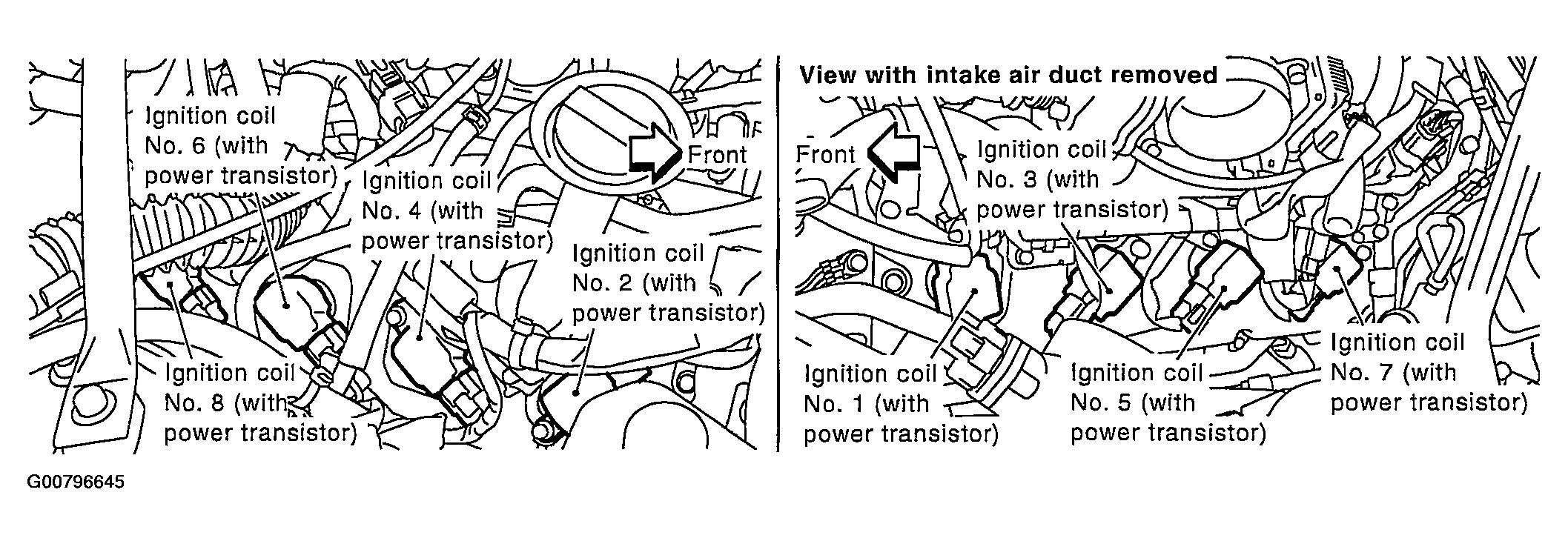 Ignition coil No. 6 (with power transistor)

Ignition coil No. 4 (with power transistor)

Front

Ignition coil No. 2 (with power transistor)

Ignition coil No. 8 (with power transistor)

View with intake air duct removed

Front

Ignition coil No. 3 (with power transistor)

Ignition coil No. 1 (with power transistor)

Ignition coil No. 5 (with power transistor)

Ignition coil No. 7 (with power transistor)

G00796645