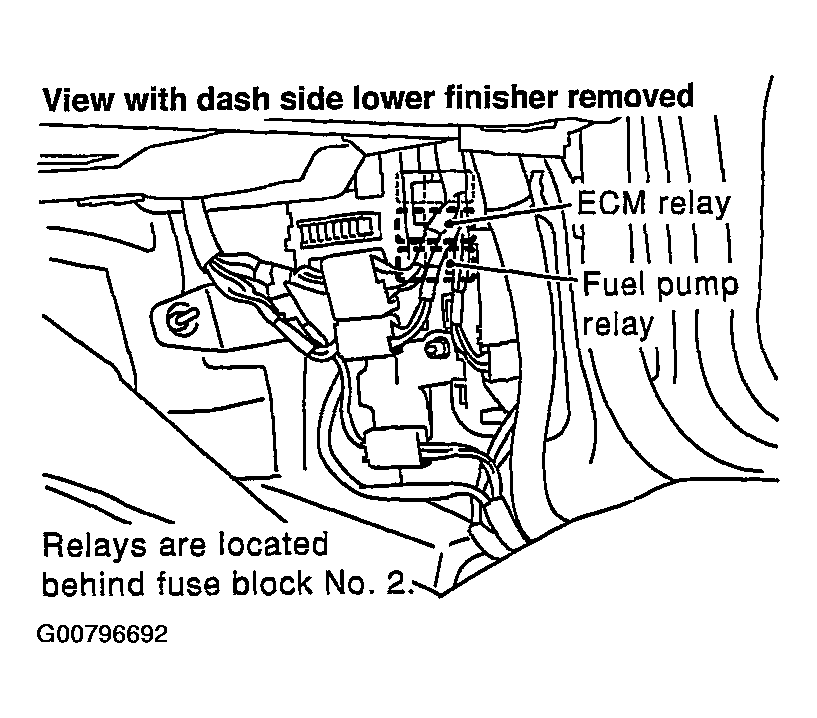 View with dash side lower finisher removed

ECM relay

Fuel pump relay

Relays are located behind fuse block No. 2.

G00796692