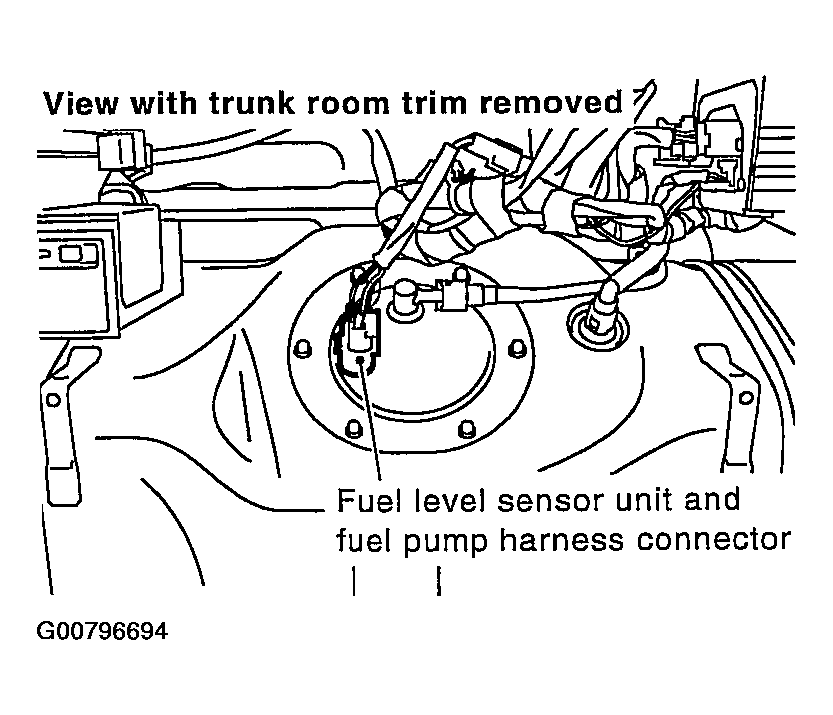 View with trunk room trim removed

Fuel level sensor unit and fuel pump harness connector

G00796694