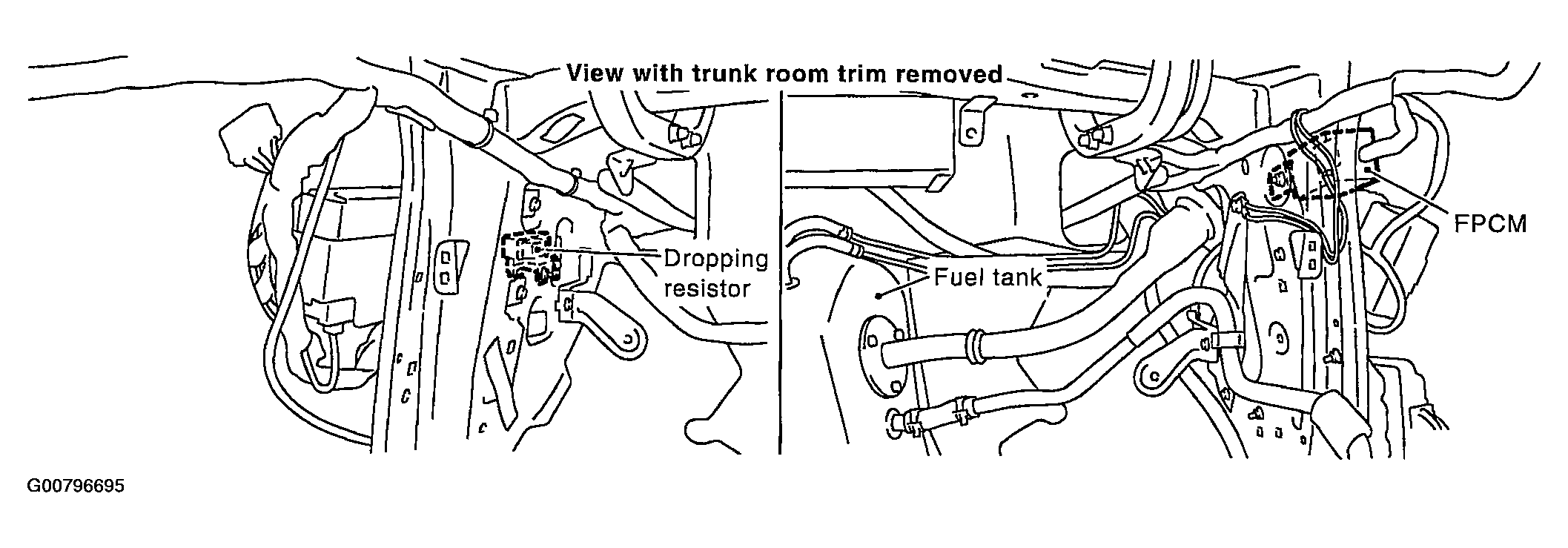 View with trunk room trim removed

Dropping resistor

Fuel tank

FPCM

G00796695