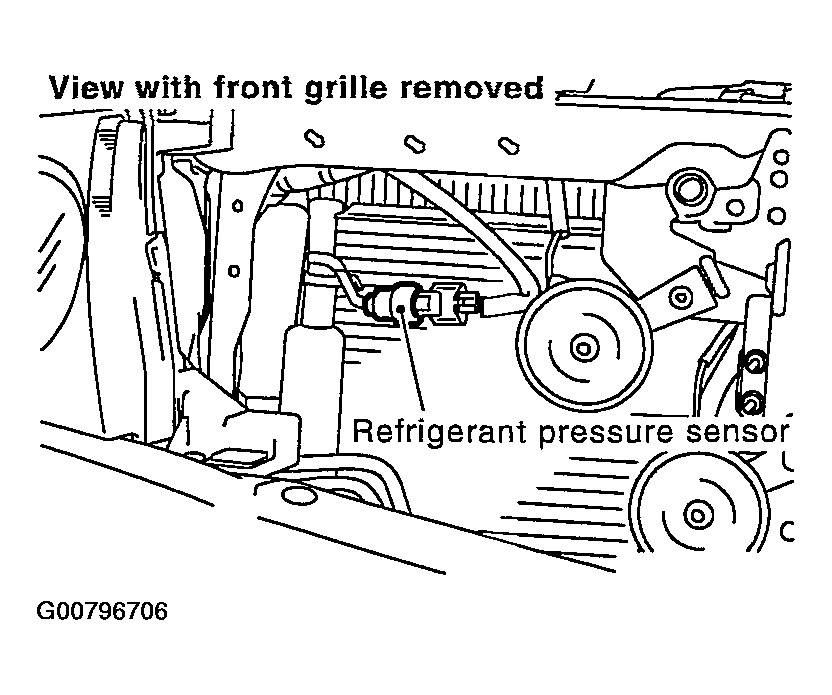 View with front grille removed

Refrigerant pressure sensor

G00796706