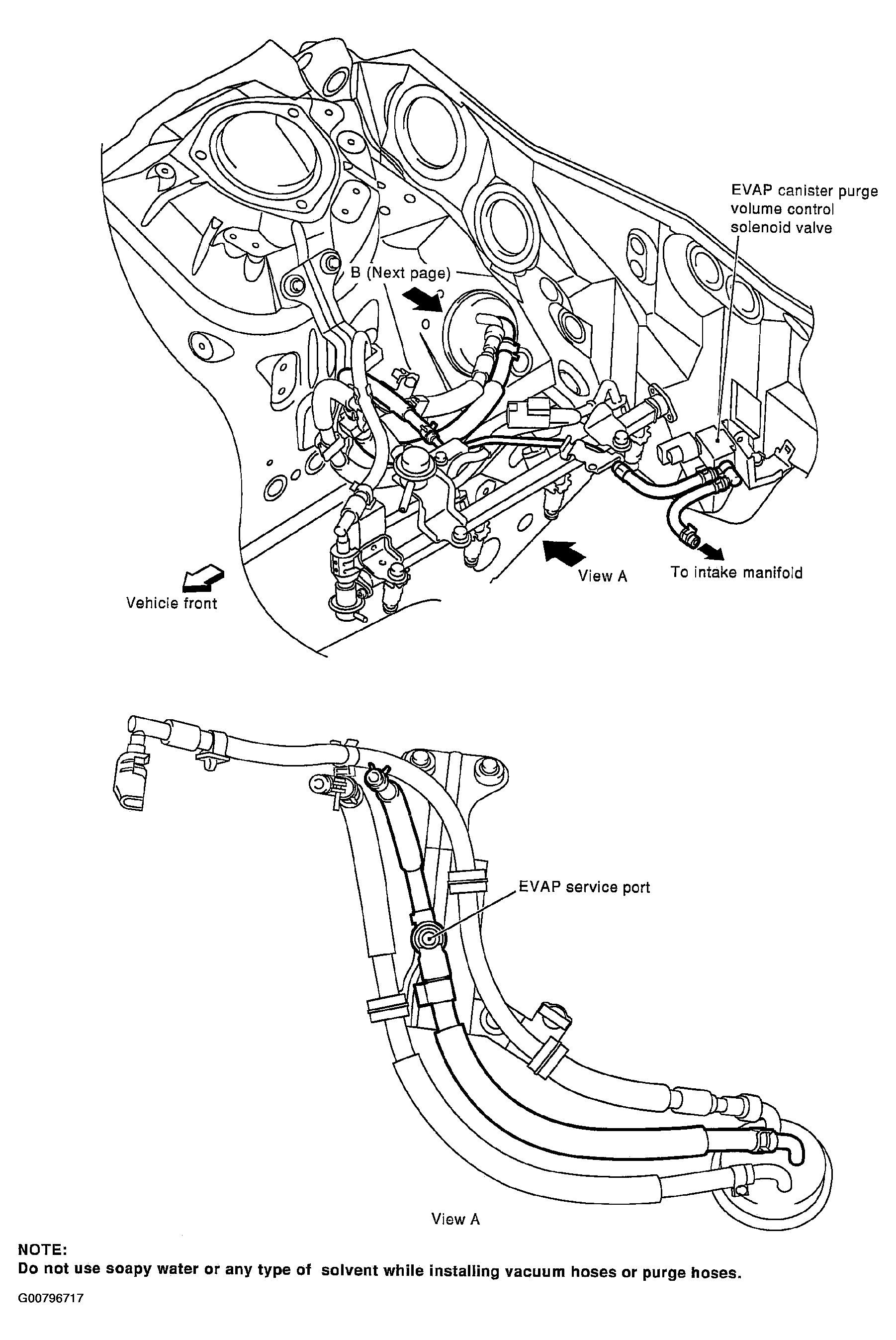 EVAP canister purge volume control solenoid valve

B (Next page)

View A

To intake manifold

Vehicle front

EVAP service port

View A

NOTE:
Do not use soapy water or any type of solvent while installing vacuum hoses or purge hoses.

G00796717