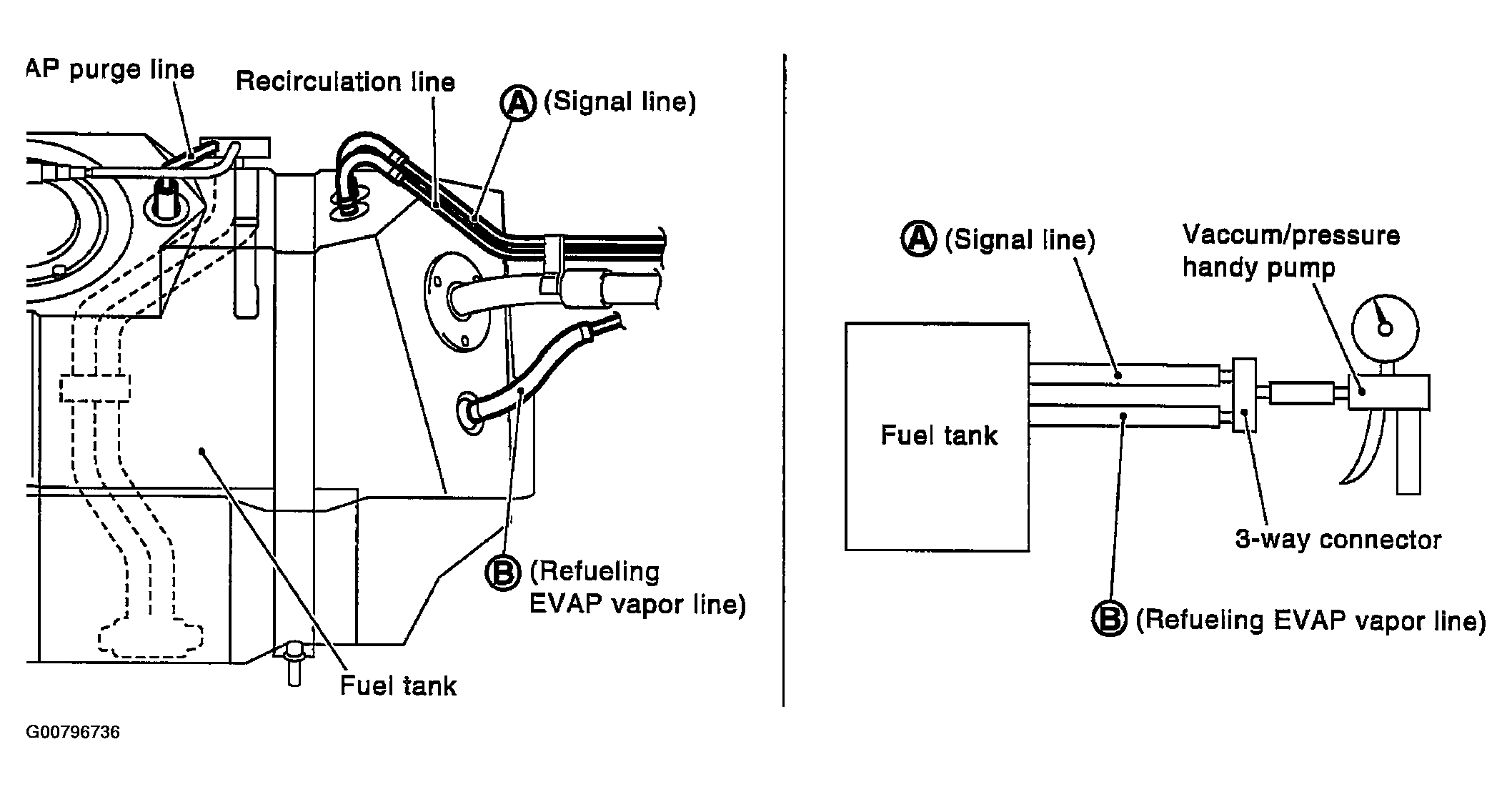 AP purge line
Recirculation line
A (Signal line)
B (Refueling EVAP vapor line)
Fuel tank

A (Signal line)
Vaccum/pressure handy pump
Fuel tank
3-way connector
B (Refueling EVAP vapor line)

G00796736