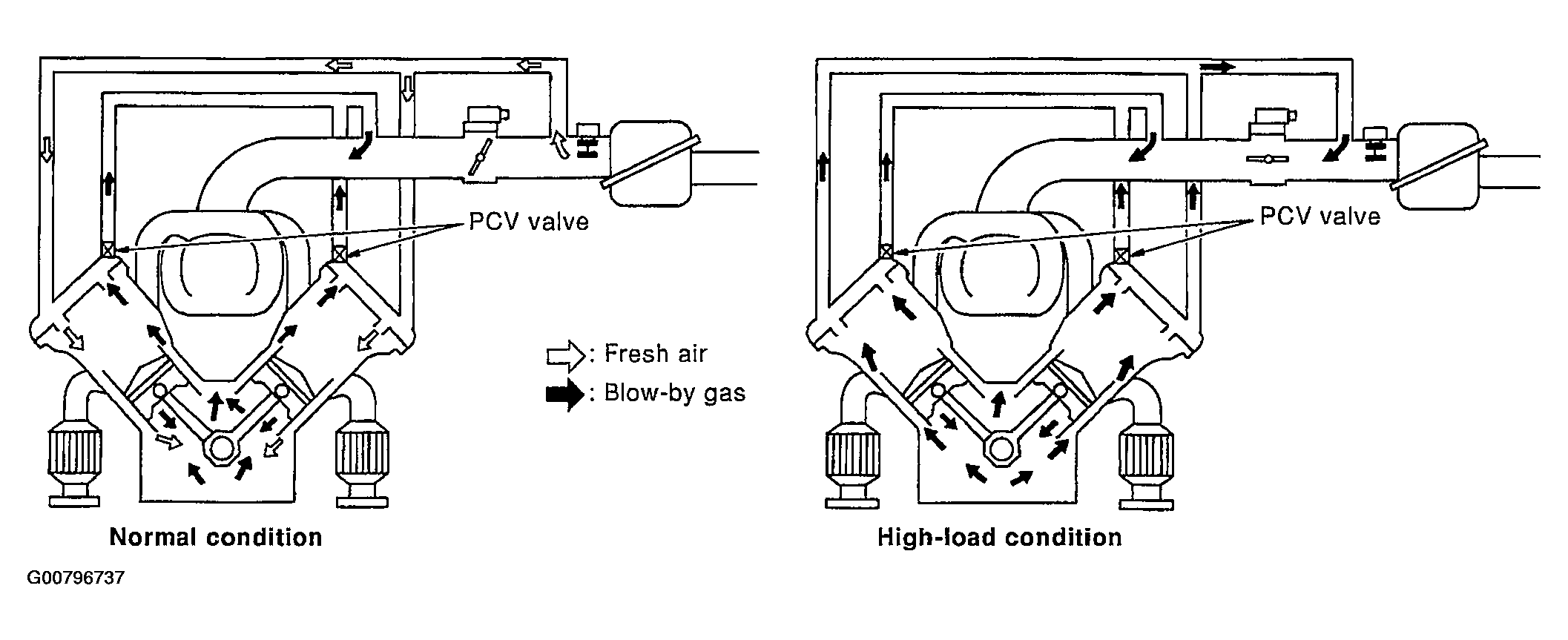 PCV valve

: Fresh air
: Blow-by gas

Normal condition

PCV valve

High-load condition

G00796737