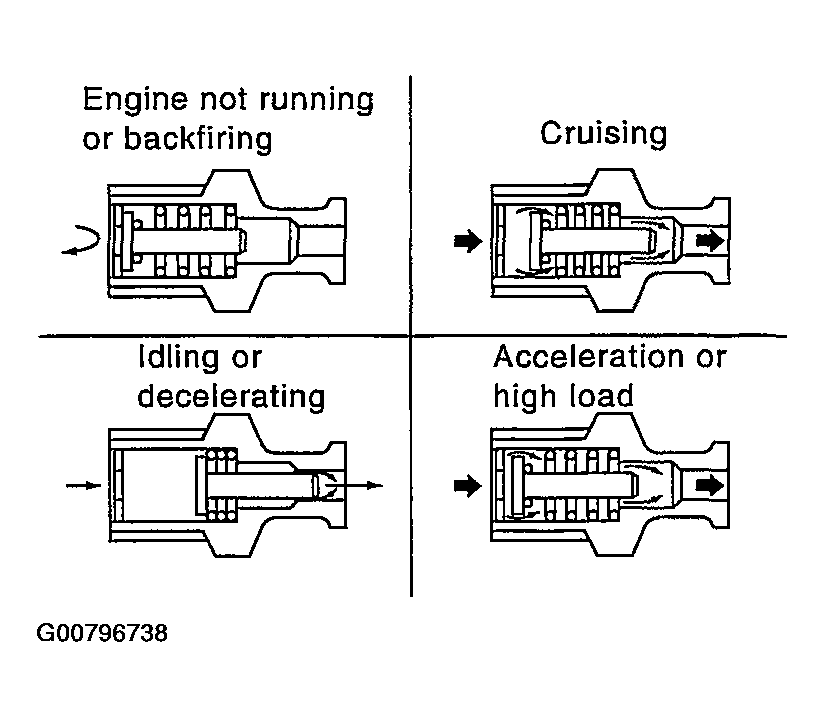 Engine not running or backfiring

Cruising

Idling or decelerating

Acceleration or high load

G00796738