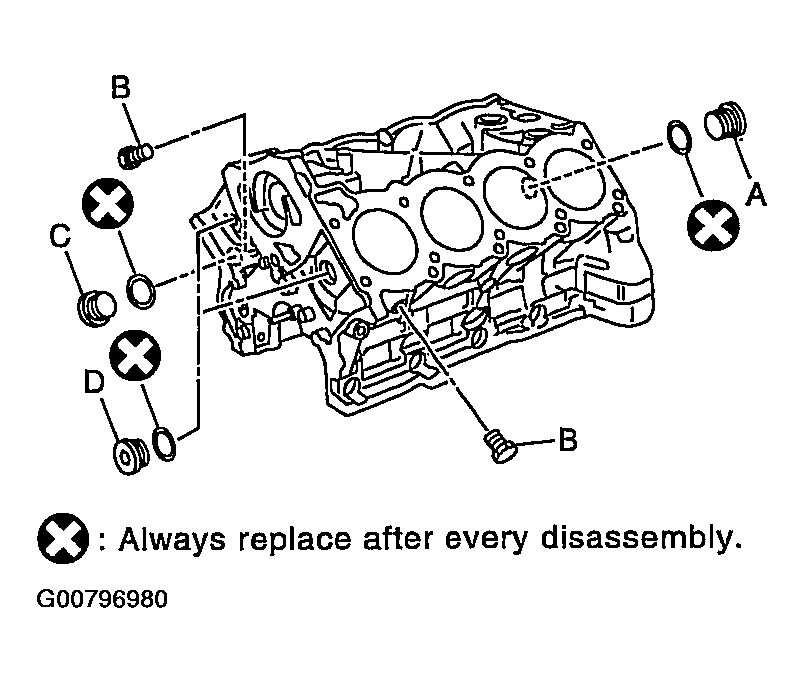 B

A

C

D

B

: Always replace after every disassembly.

G00796980