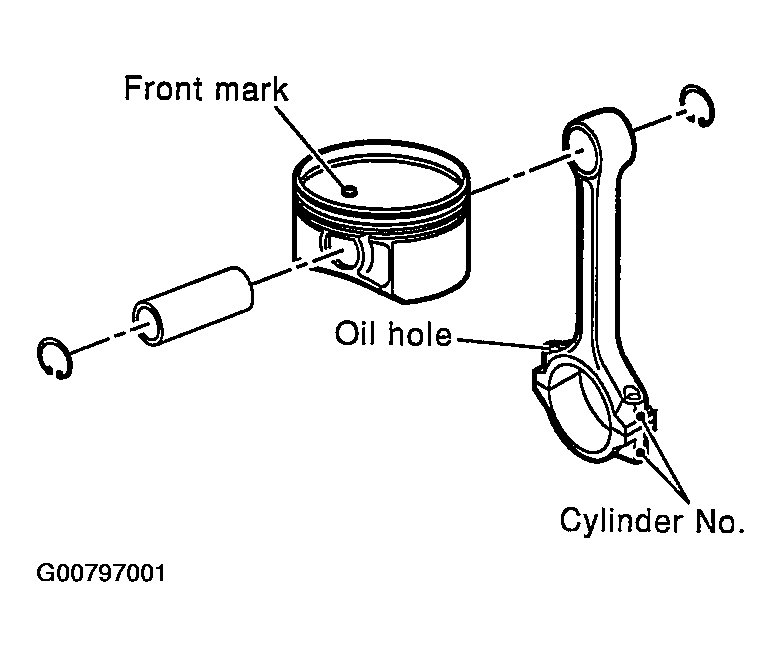 Front mark

Oil hole

Cylinder No.

G00797001