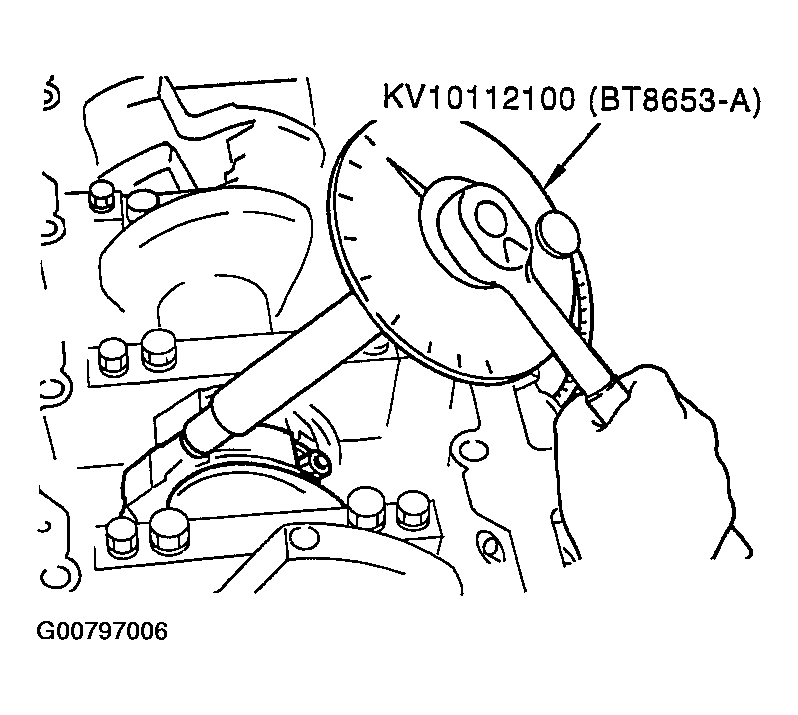 KV10112100 (BT8653-A)

G00797006