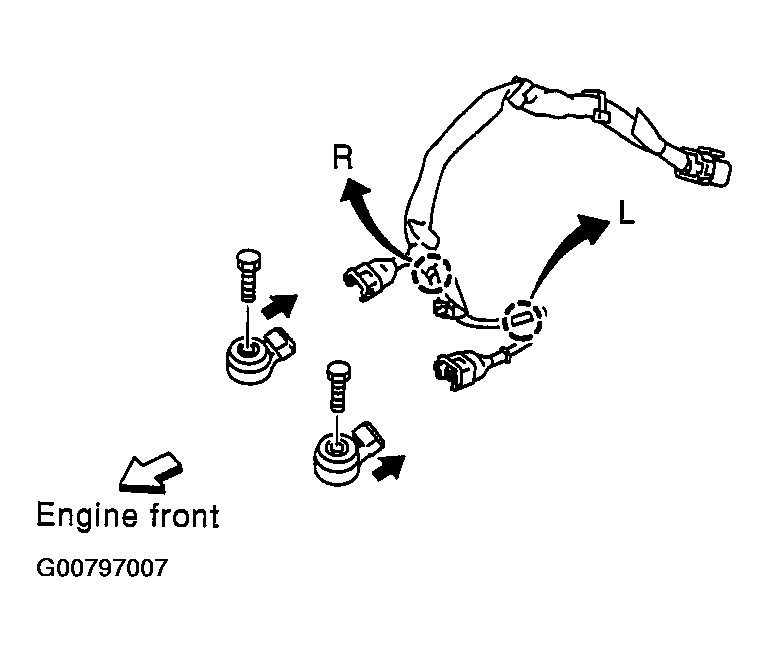 R

L

Engine front

G00797007