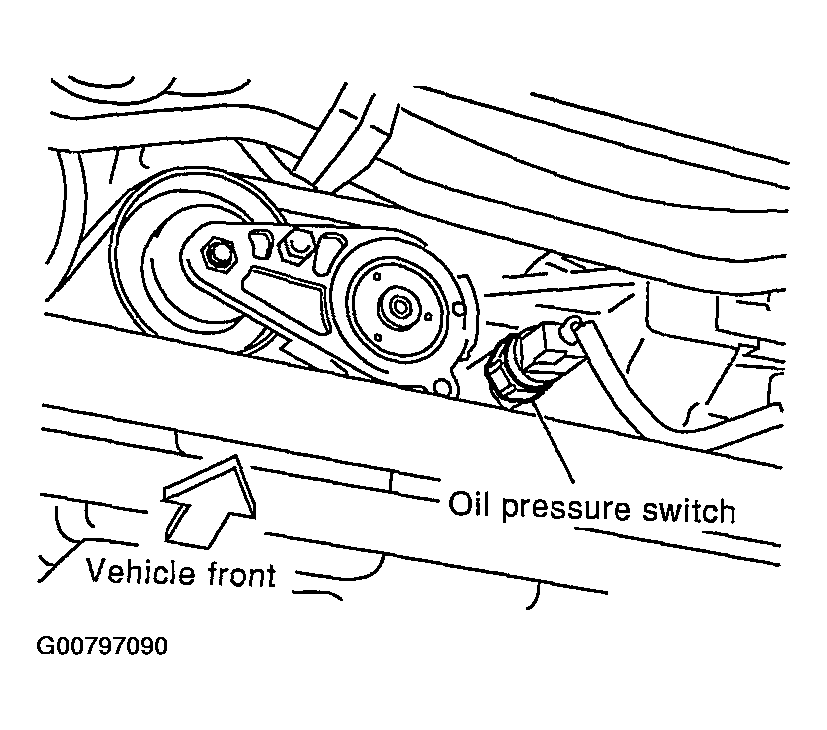 Oil pressure switch

Vehicle front

G00797090