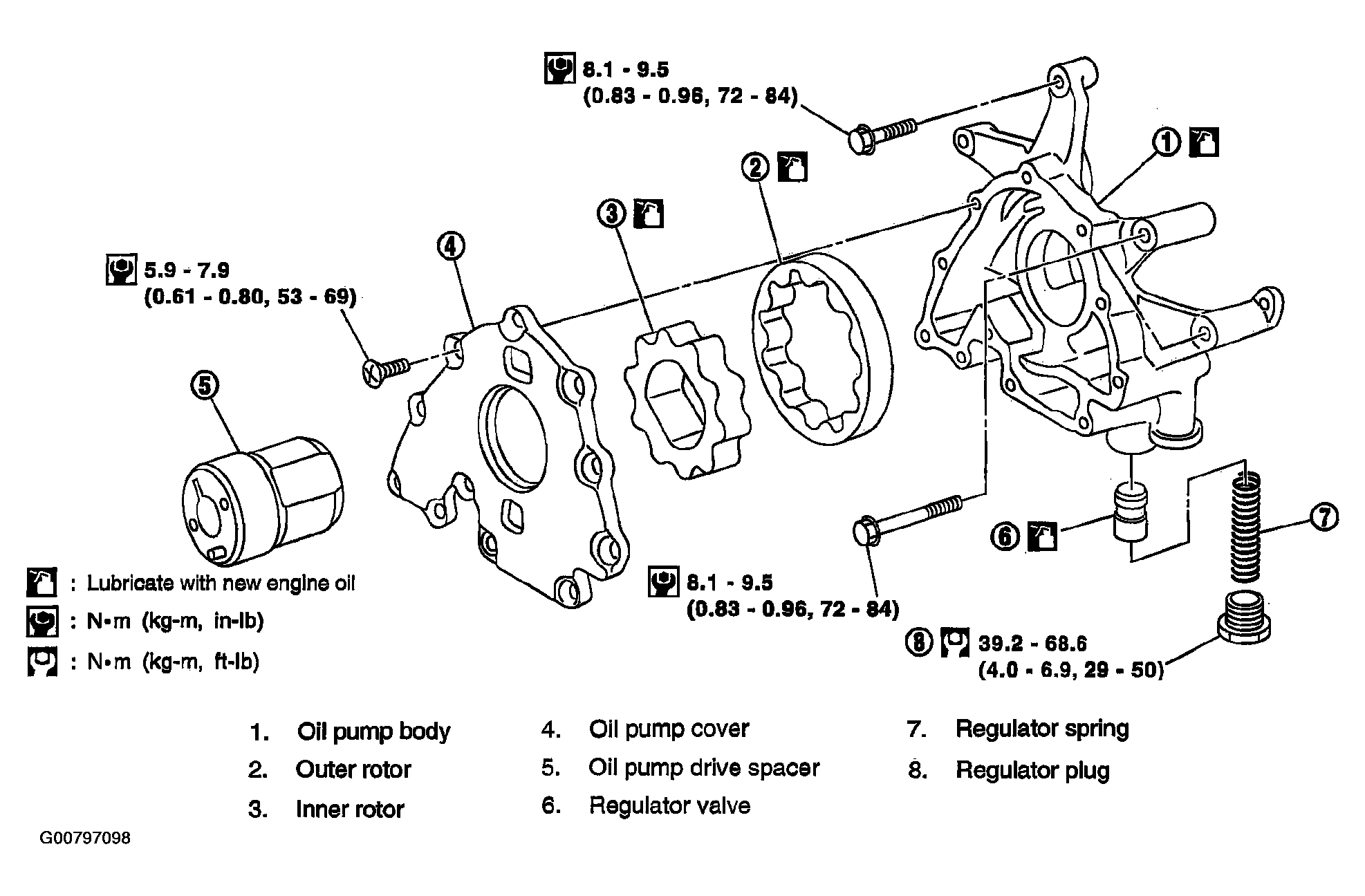 8.1 - 9.5
(0.83 - 0.96, 72 - 84)

1

2

3

4

5.9 - 7.9
(0.61 - 0.80, 53 - 69)

5

6

7

8.1 - 9.5
(0.83 - 0.96, 72 - 84)

8 39.2 - 68.6
(4.0 - 6.9, 29 - 50)

: Lubricate with new engine oil
: N•m (kg-m, in-lb)
: N•m (kg-m, ft-lb)

1. Oil pump body
2. Outer rotor
3. Inner rotor
4. Oil pump cover
5. Oil pump drive spacer
6. Regulator valve
7. Regulator spring
8. Regulator plug

G00797098