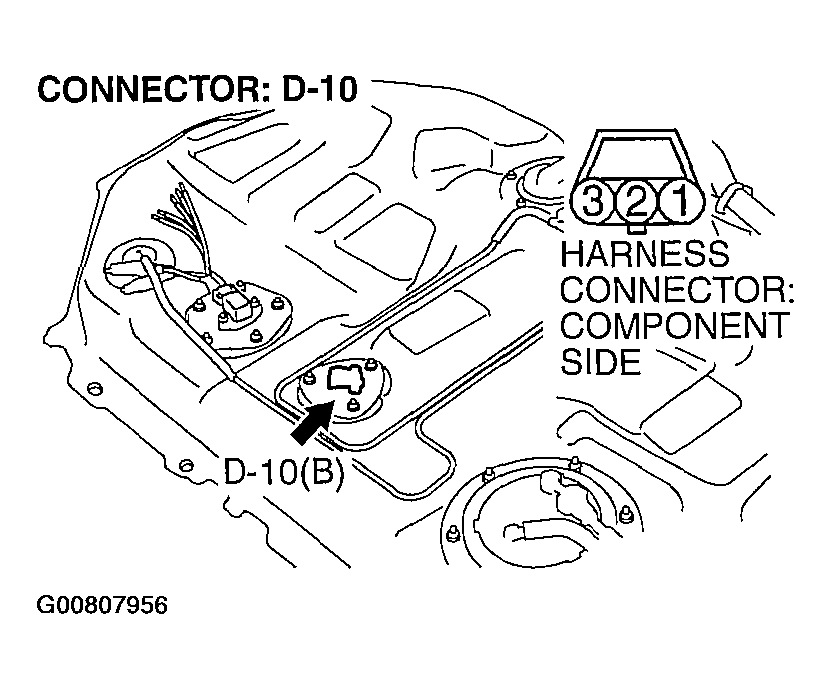 CONNECTOR: D-10

3 2 1

HARNESS CONNECTOR: COMPONENT SIDE

D-10(B)

G00807956