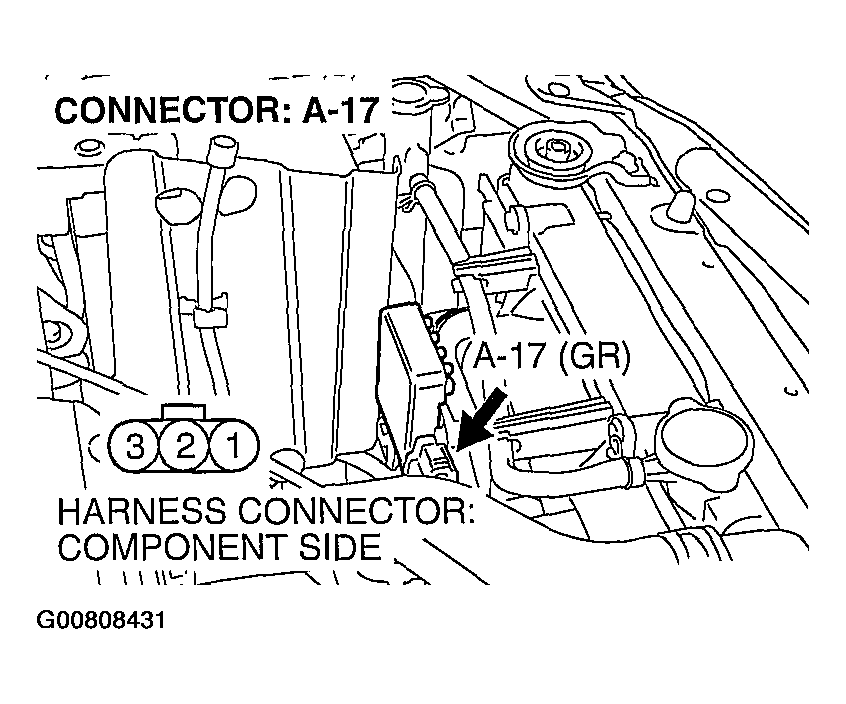 CONNECTOR: A-17

A-17 (GR)

3 2 1

HARNESS CONNECTOR: COMPONENT SIDE

G00808431