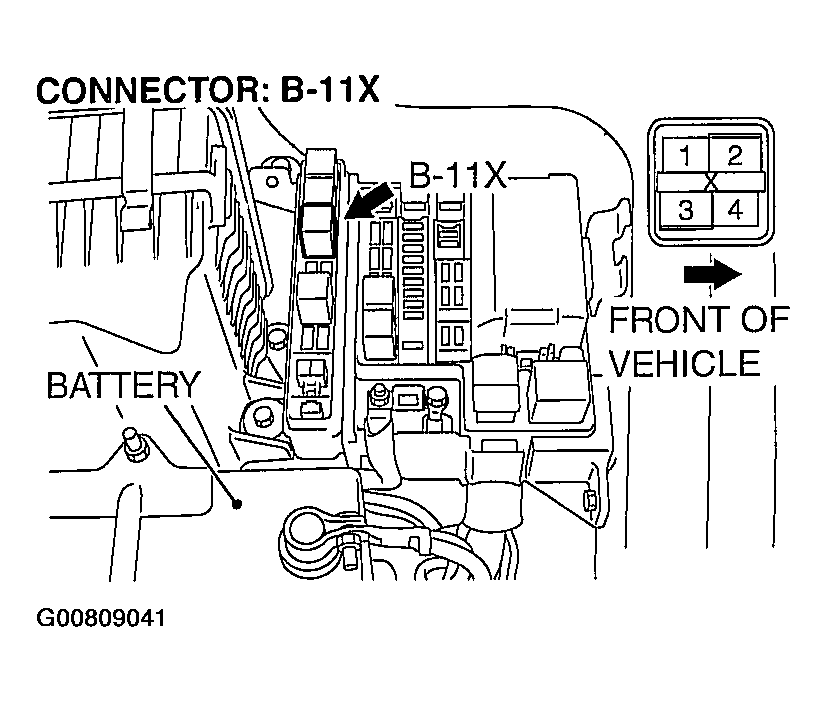 CONNECTOR: B-11X

B-11X

1 2
X
3 4

FRONT OF VEHICLE

BATTERY

G00809041