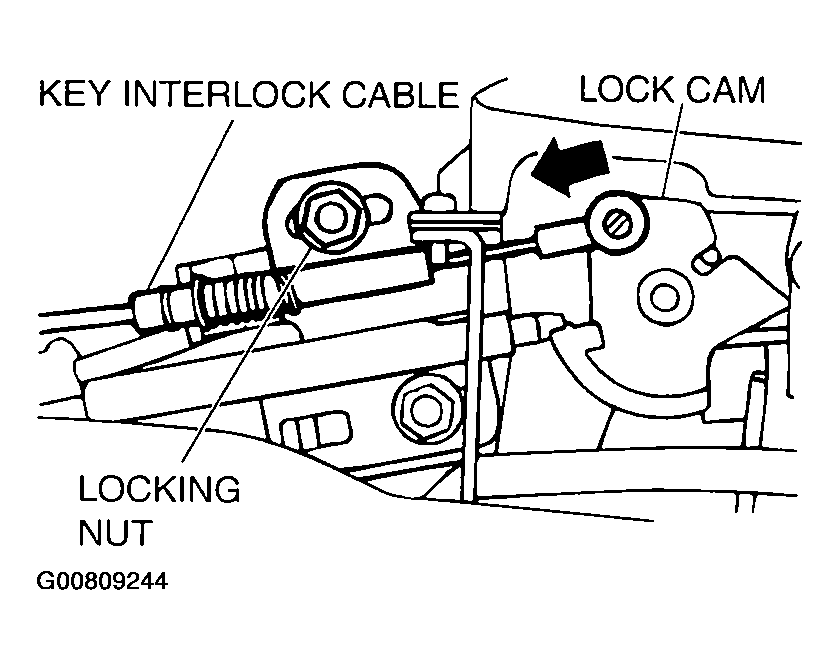 KEY INTERLOCK CABLE

LOCK CAM

LOCKING NUT

G00809244