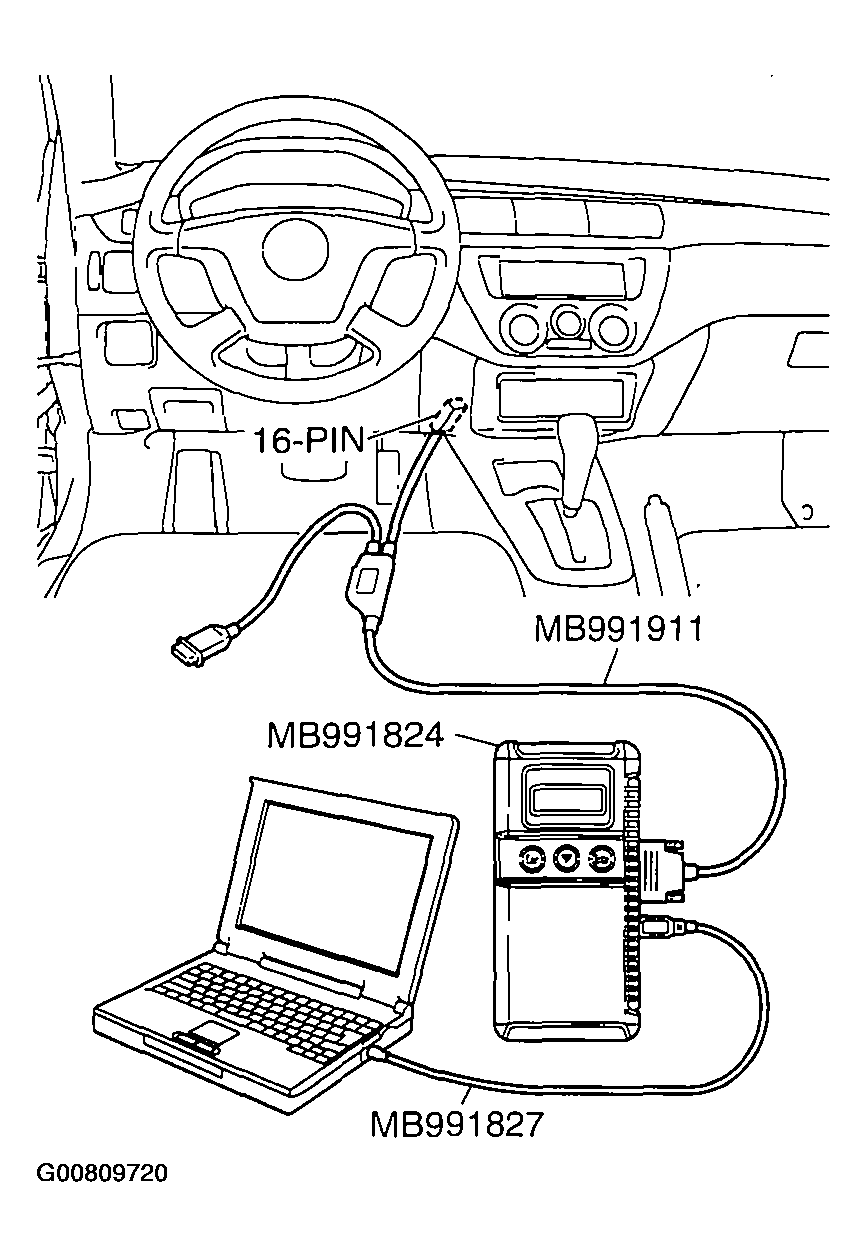 16-PIN
MB991911
MB991824
MB991827
G00809720