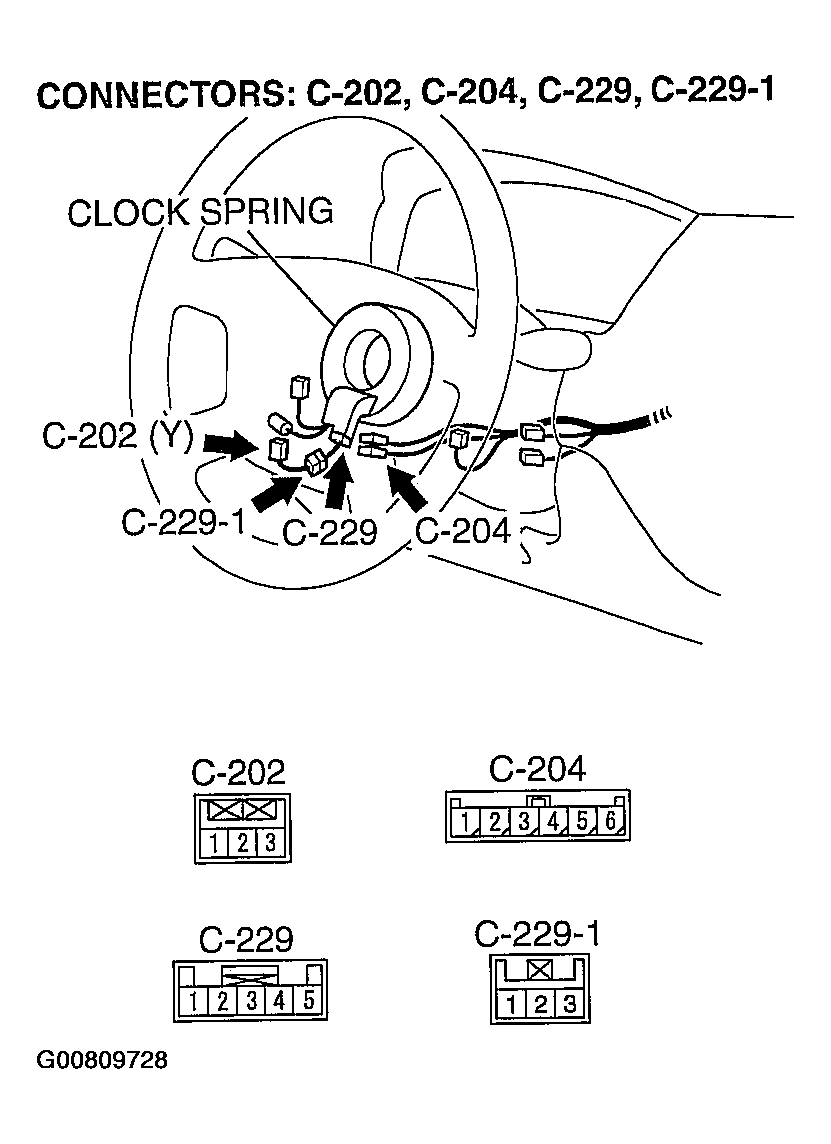 CONNECTORS: C-202, C-204, C-229, C-229-1

CLOCK SPRING

C-202 (Y)

C-229-1

C-229

C-204

C-202

1 2 3

C-204

1 2 3 4 5 6

C-229

1 2 3 4 5

C-229-1

1 2 3

G00809728