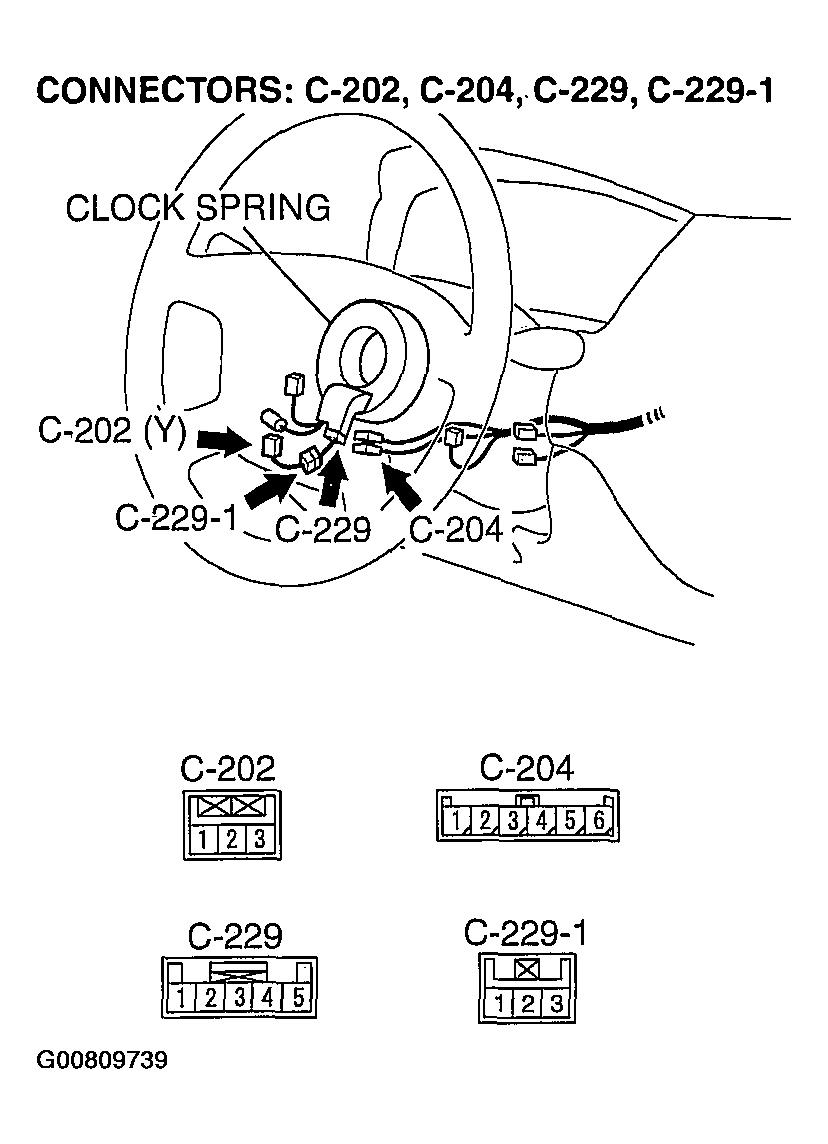 CONNECTORS: C-202, C-204, C-229, C-229-1

CLOCK SPRING

C-202 (Y)

C-229-1

C-229

C-204

C-202

1 2 3

C-204

1 2 3 4 5 6

C-229

1 2 3 4 5

C-229-1

1 2 3

G00809739