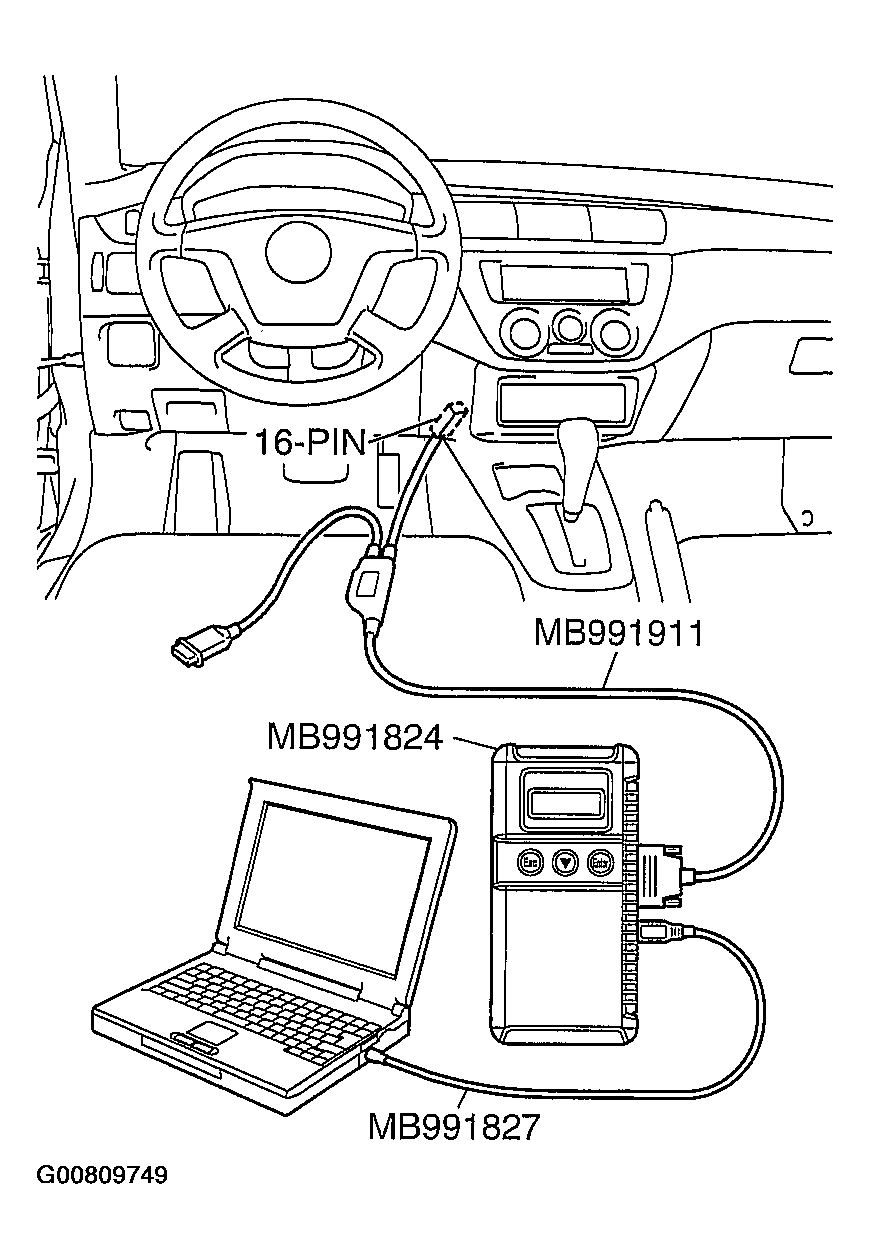 16-PIN

MB991911

MB991824

Esc

Enter

MB991827

G00809749