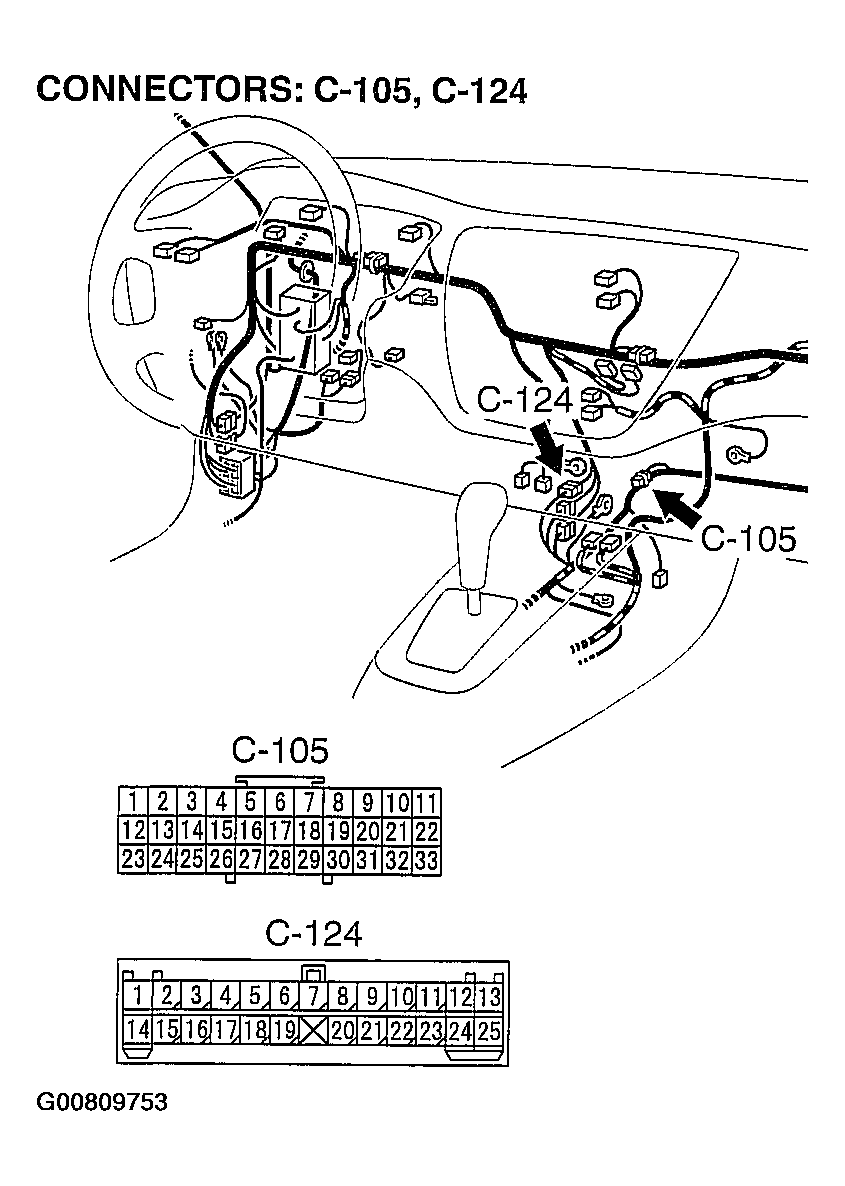 CONNECTORS: C-105, C-124

C-124

C-105

C-105

| 1 | 2 | 3 | 4 | 5 | 6 | 7 | 8 | 9 | 10 | 11 |
|---|---|---|---|---|---|---|---|---|---|---|
| 12 | 13 | 14 | 15 | 16 | 17 | 18 | 19 | 20 | 21 | 22 |
| 23 | 24 | 25 | 26 | 27 | 28 | 29 | 30 | 31 | 32 | 33 |

C-124

| 1 | 2 | 3 | 4 | 5 | 6 | 7 | 8 | 9 | 10 | 11 | 12 | 13 |
|---|---|---|---|---|---|---|---|---|---|---|---|---|
| 14 | 15 | 16 | 17 | 18 | 19 | | 20 | 21 | 22 | 23 | 24 | 25 |

G00809753