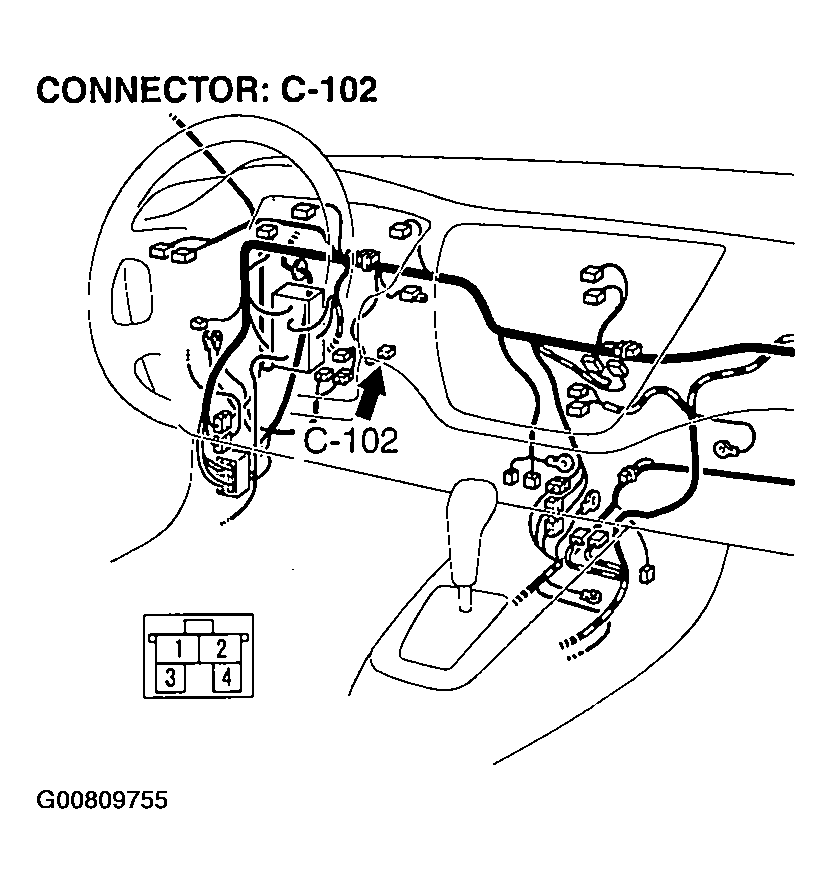 CONNECTOR: C-102

C-102

1
2
3
4

G00809755