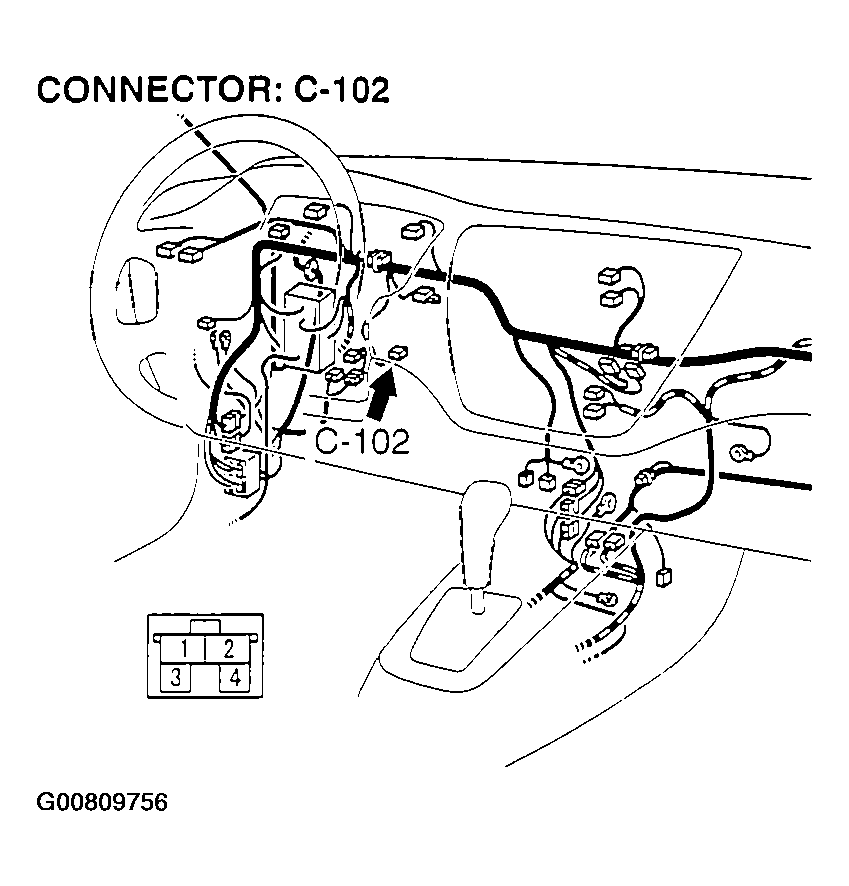 CONNECTOR: C-102

C-102

1
2
3
4

G00809756