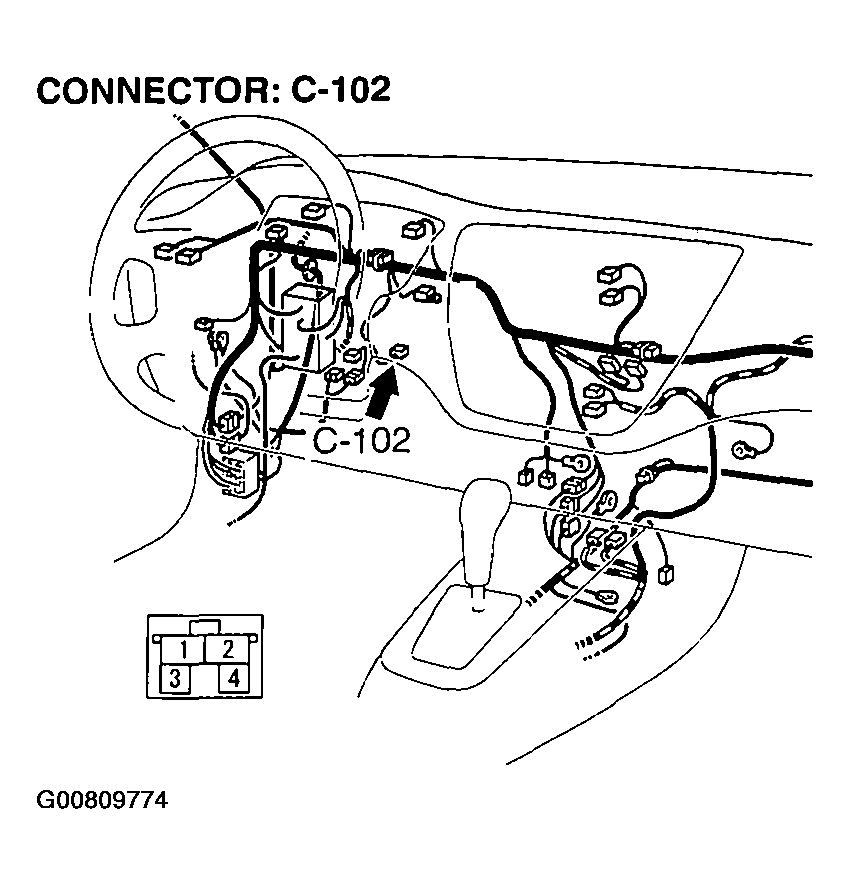 CONNECTOR: C-102

C-102

1 2
3 4

G00809774