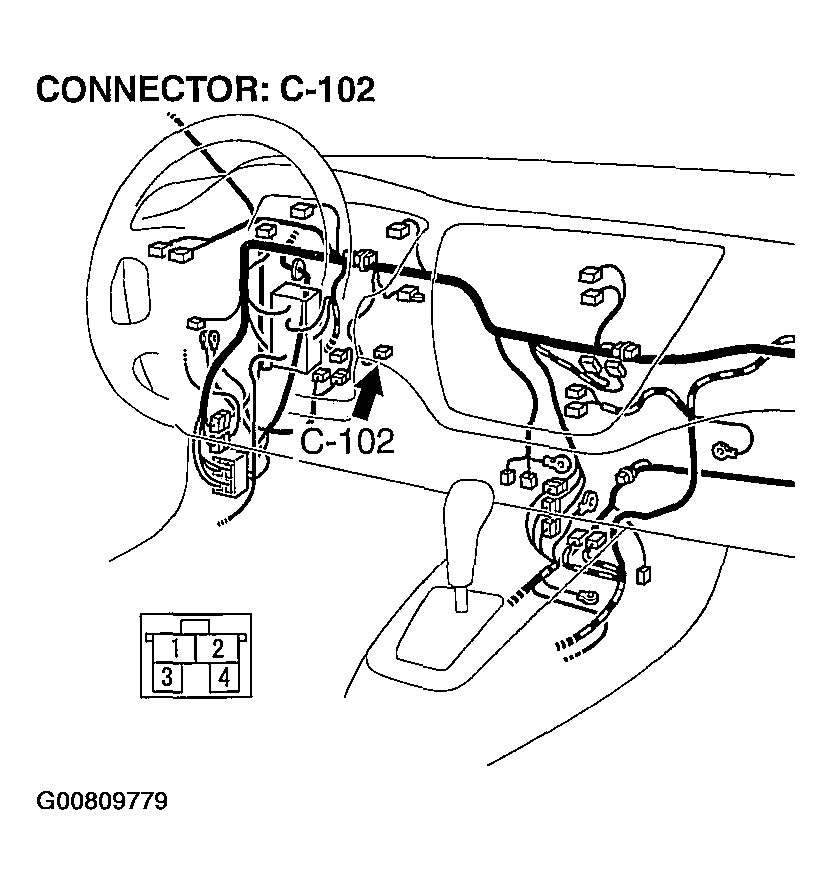 CONNECTOR: C-102

C-102

1 2
3 4

G00809779