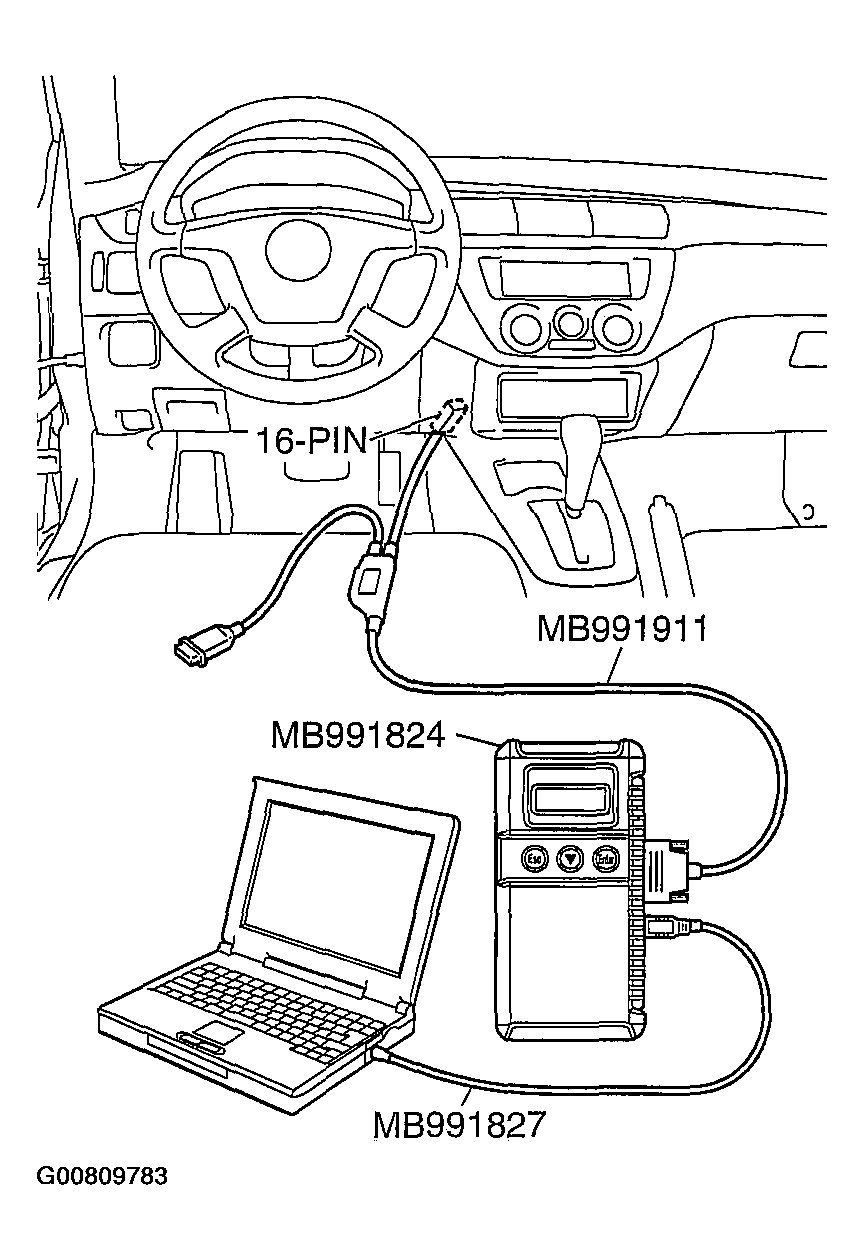 16-PIN

MB991911

MB991824

Esc

Enter

MB991827

G00809783