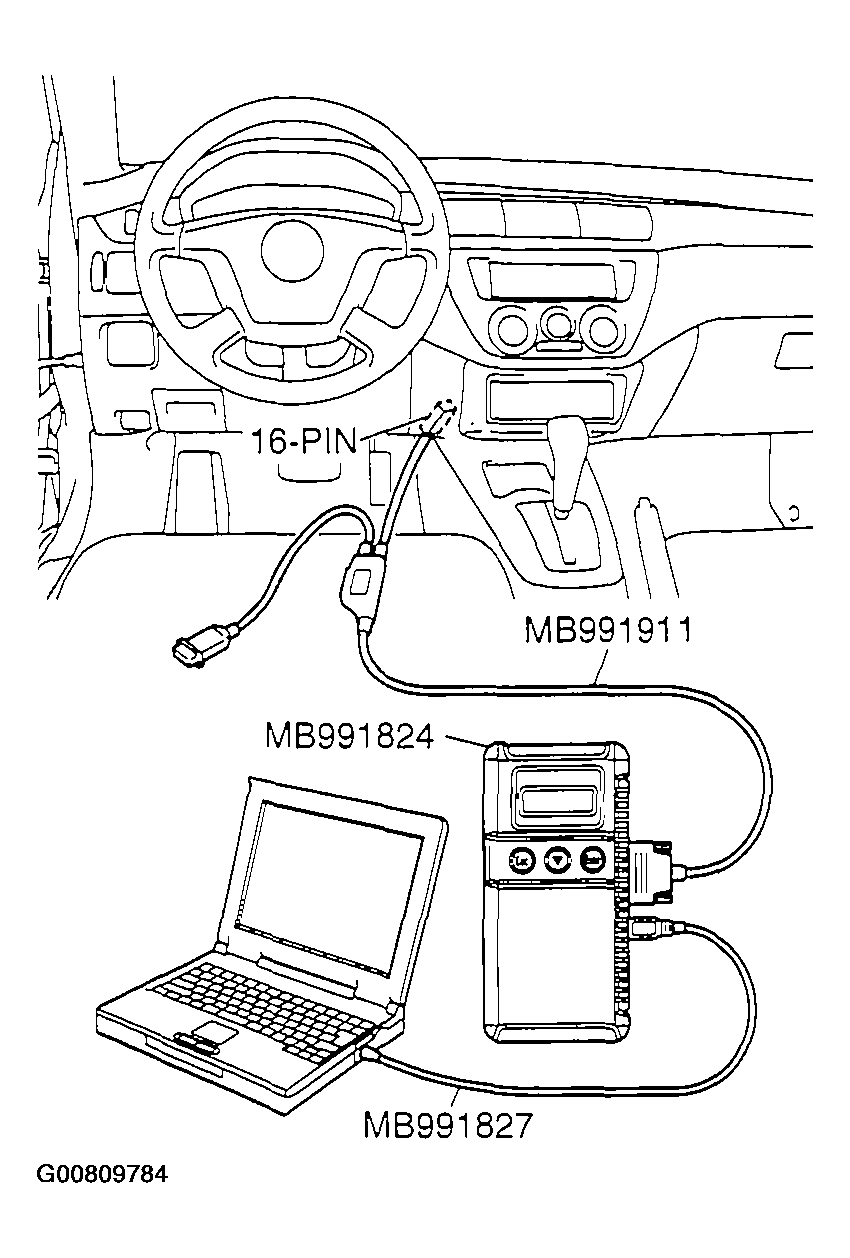 16-PIN
MB991911
MB991824
MB991827
G00809784