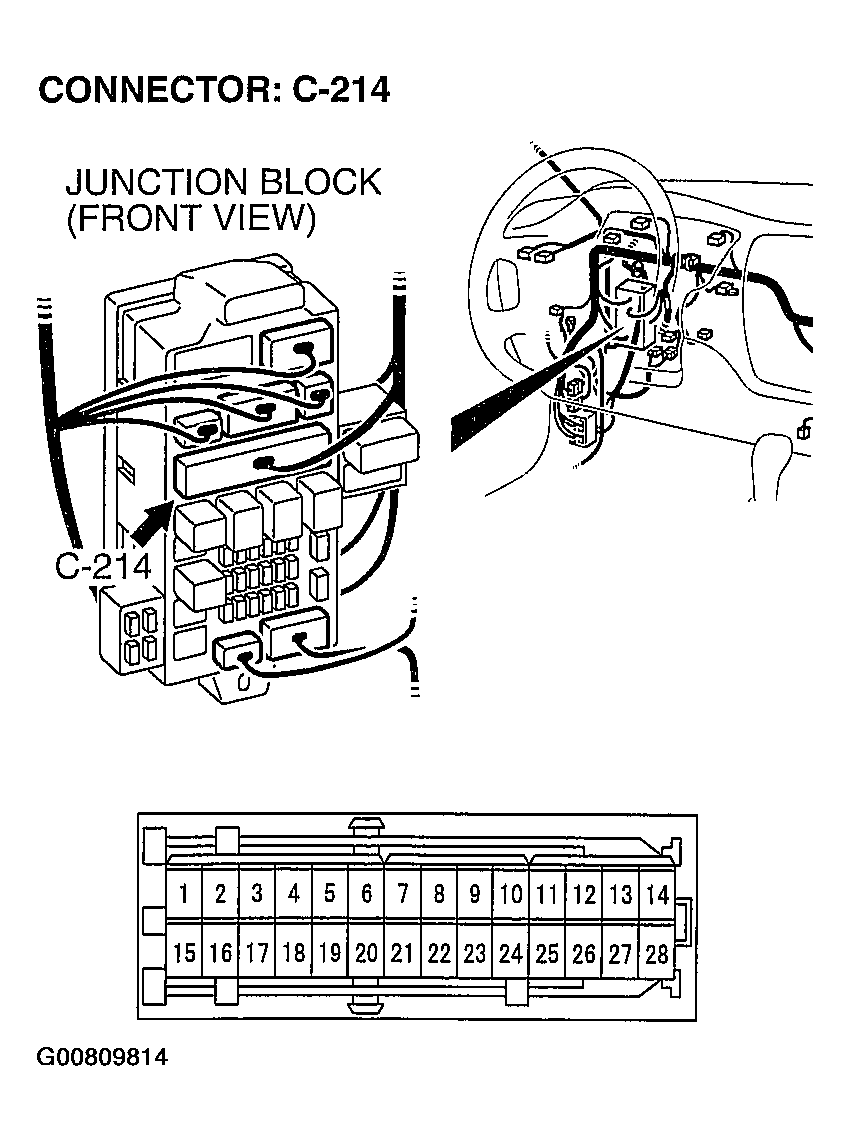 CONNECTOR: C-214

JUNCTION BLOCK (FRONT VIEW)

C-214

| 1 | 2 | 3 | 4 | 5 | 6 | 7 | 8 | 9 | 10 | 11 | 12 | 13 | 14 |
|---|---|---|---|---|---|---|---|---|---|---|---|---|---|
| 15 | 16 | 17 | 18 | 19 | 20 | 21 | 22 | 23 | 24 | 25 | 26 | 27 | 28 |

G00809814