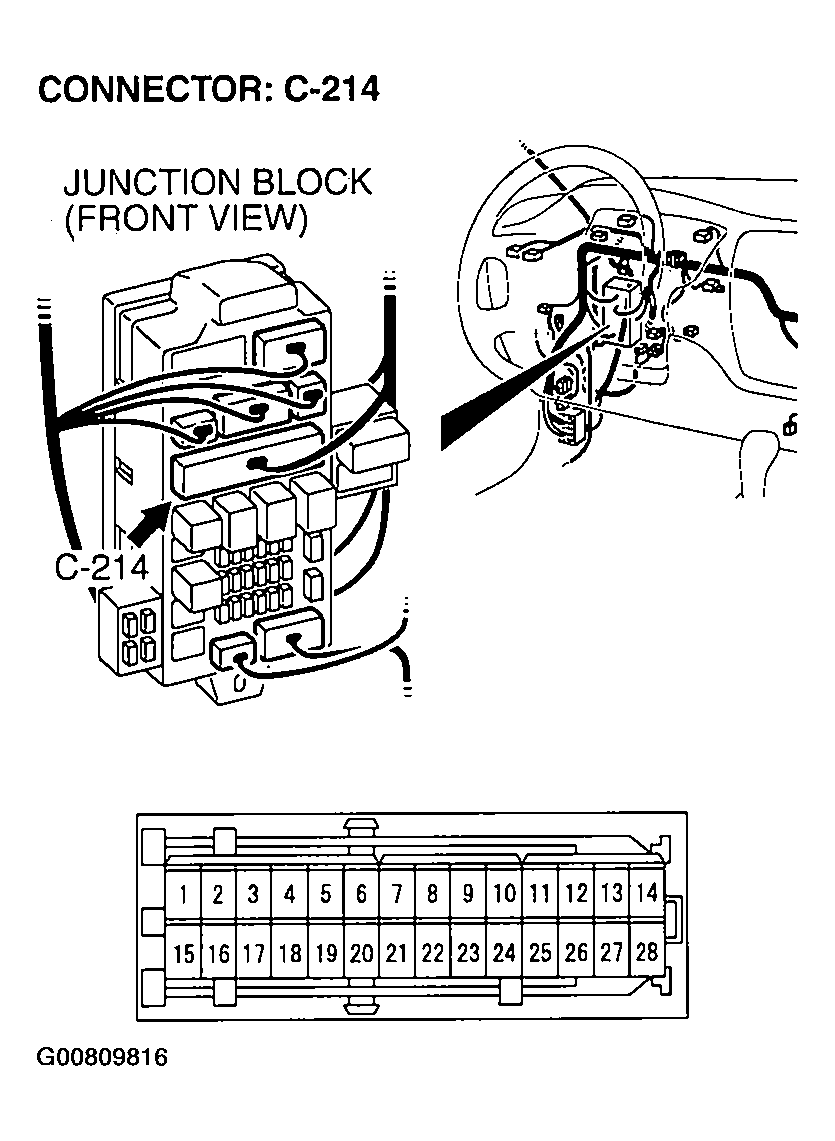 CONNECTOR: C-214

JUNCTION BLOCK
(FRONT VIEW)

C-214

| 1 | 2 | 3 | 4 | 5 | 6 | 7 | 8 | 9 | 10 | 11 | 12 | 13 | 14 |
|---|---|---|---|---|---|---|---|---|---|---|---|---|---|
| 15 | 16 | 17 | 18 | 19 | 20 | 21 | 22 | 23 | 24 | 25 | 26 | 27 | 28 |

G00809816