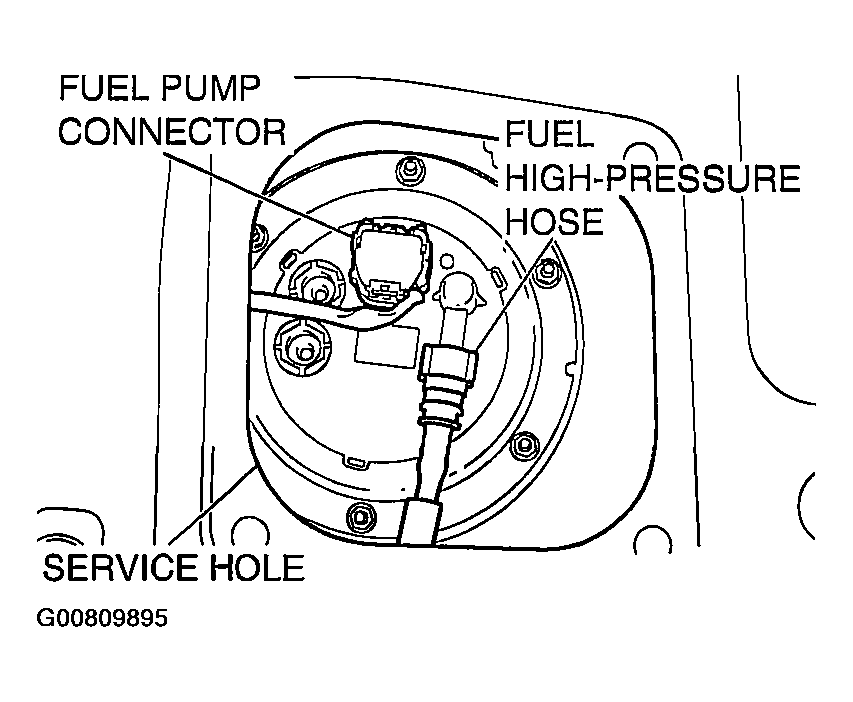 FUEL PUMP CONNECTOR

FUEL HIGH-PRESSURE HOSE

SERVICE HOLE

G00809895