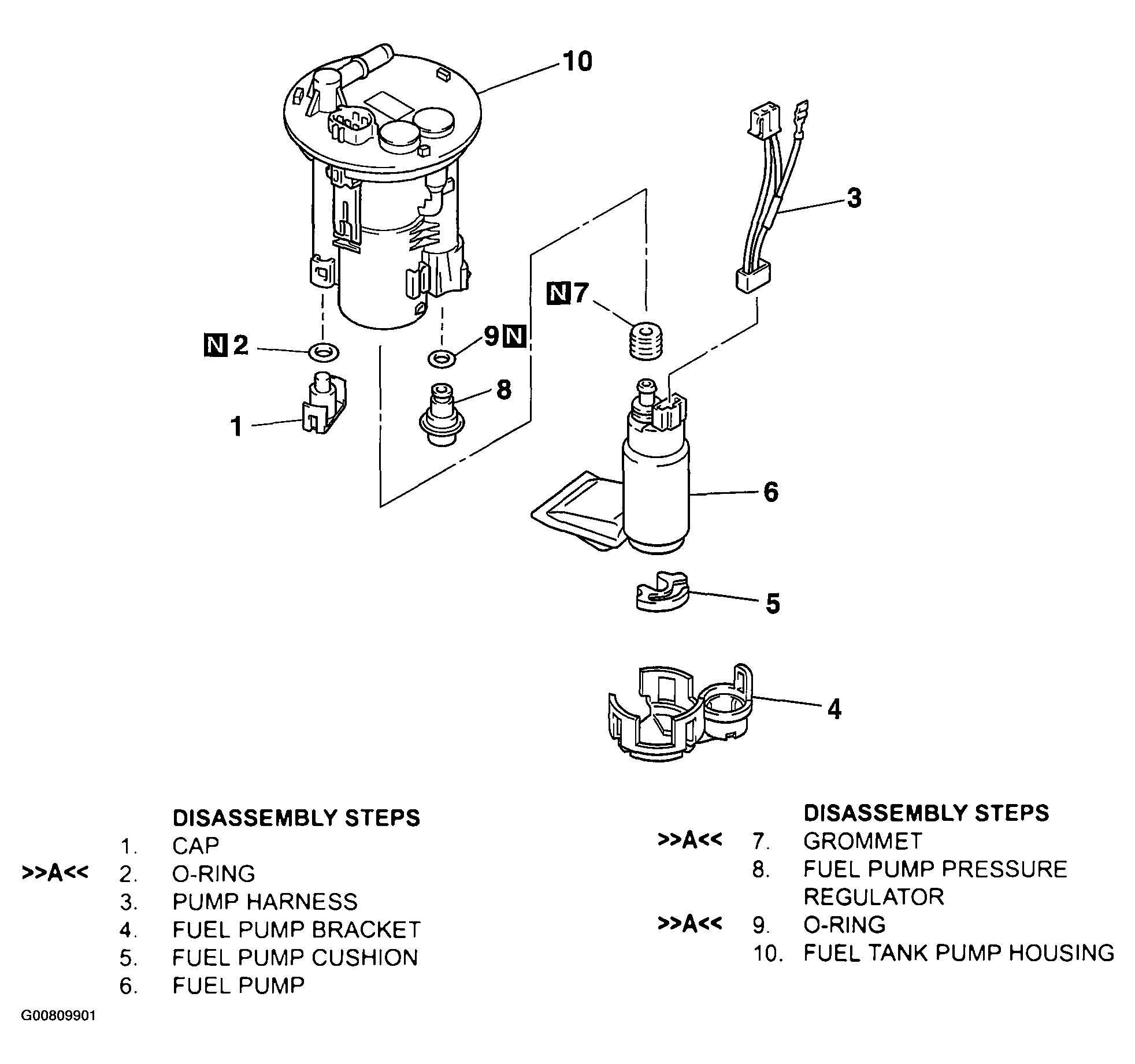 10

3

N 7

N 2

9 N

8

1

6

5

4

DISASSEMBLY STEPS
1. CAP
>>A<< 2. O-RING
3. PUMP HARNESS
4. FUEL PUMP BRACKET
5. FUEL PUMP CUSHION
6. FUEL PUMP

DISASSEMBLY STEPS
>>A<< 7. GROMMET
8. FUEL PUMP PRESSURE REGULATOR
>>A<< 9. O-RING
10. FUEL TANK PUMP HOUSING

G00809901