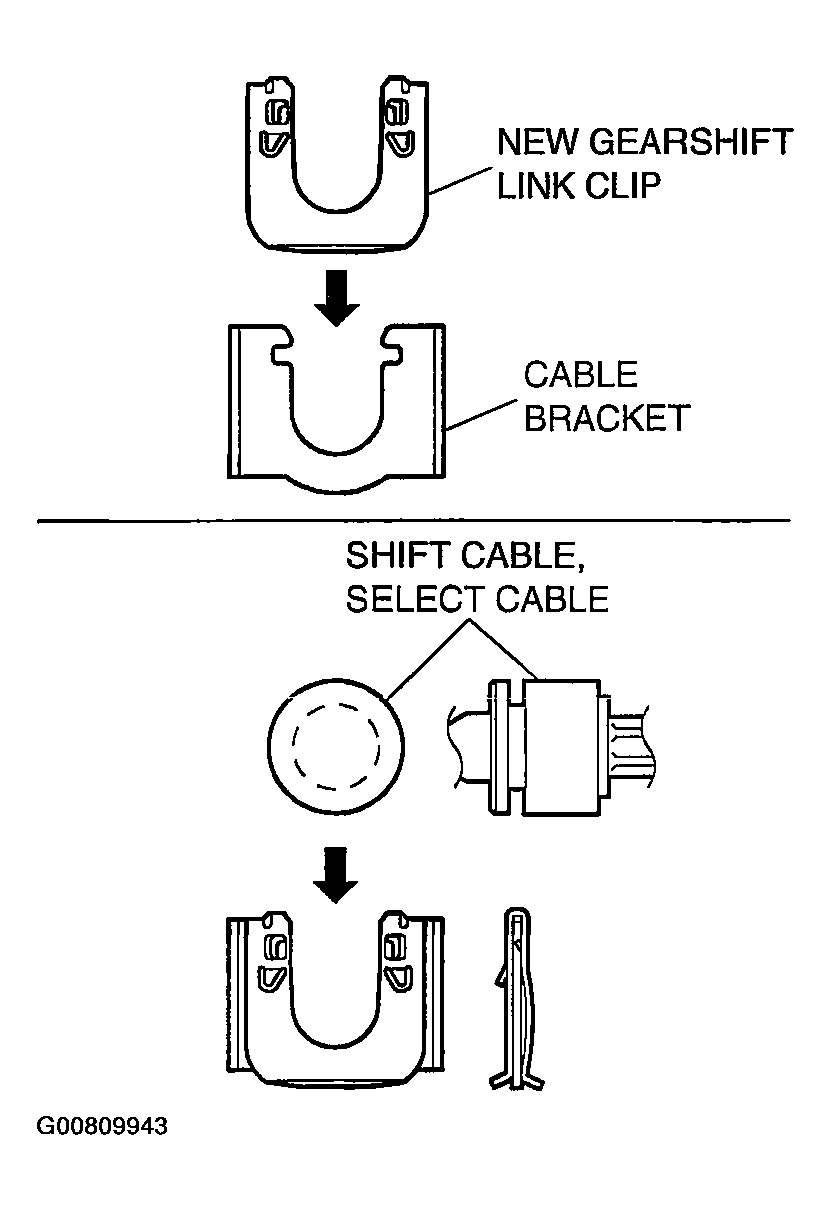 NEW GEARSHIFT LINK CLIP

CABLE BRACKET

SHIFT CABLE, SELECT CABLE

G00809943