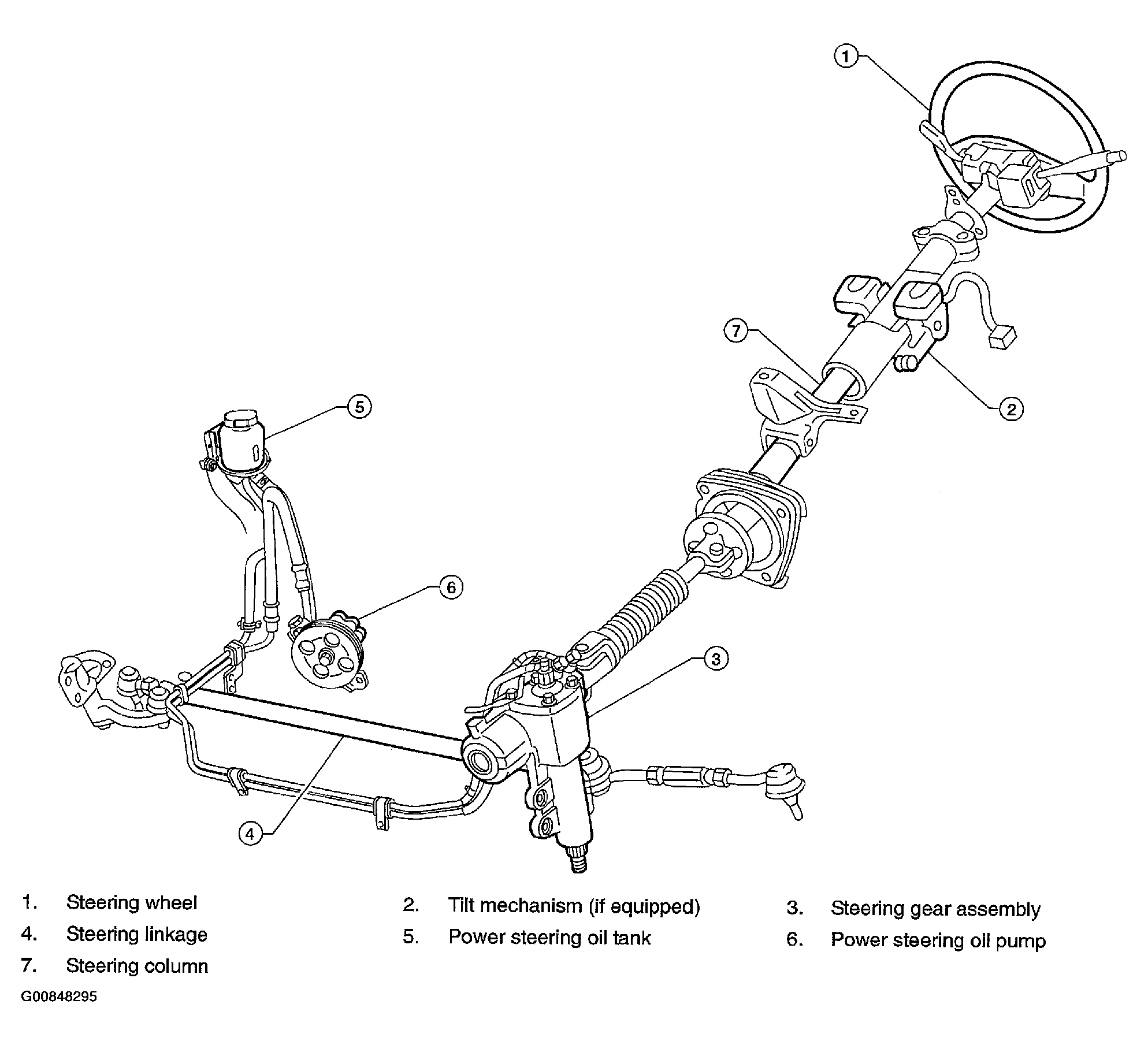 1
7
2
5
6
3
4

1. Steering wheel
4. Steering linkage
7. Steering column

2. Tilt mechanism (if equipped)
5. Power steering oil tank

3. Steering gear assembly
6. Power steering oil pump

G00848295